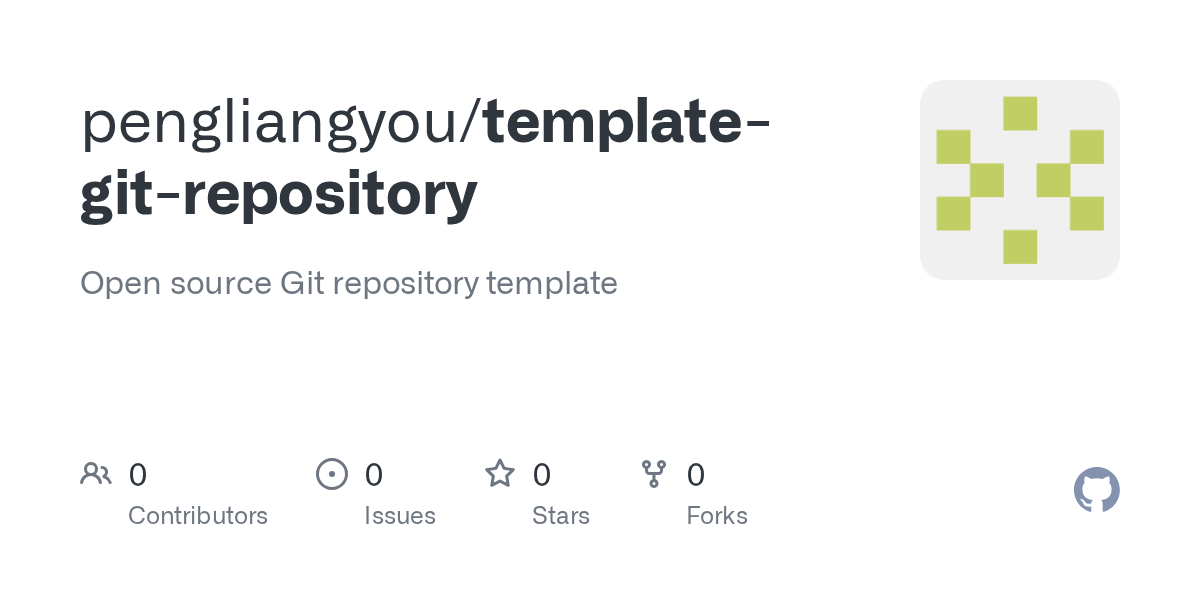 pengliangyou/template-git-repository

Open source Git repository template

0
Contributors

0
Issues

0
Stars

0
Forks