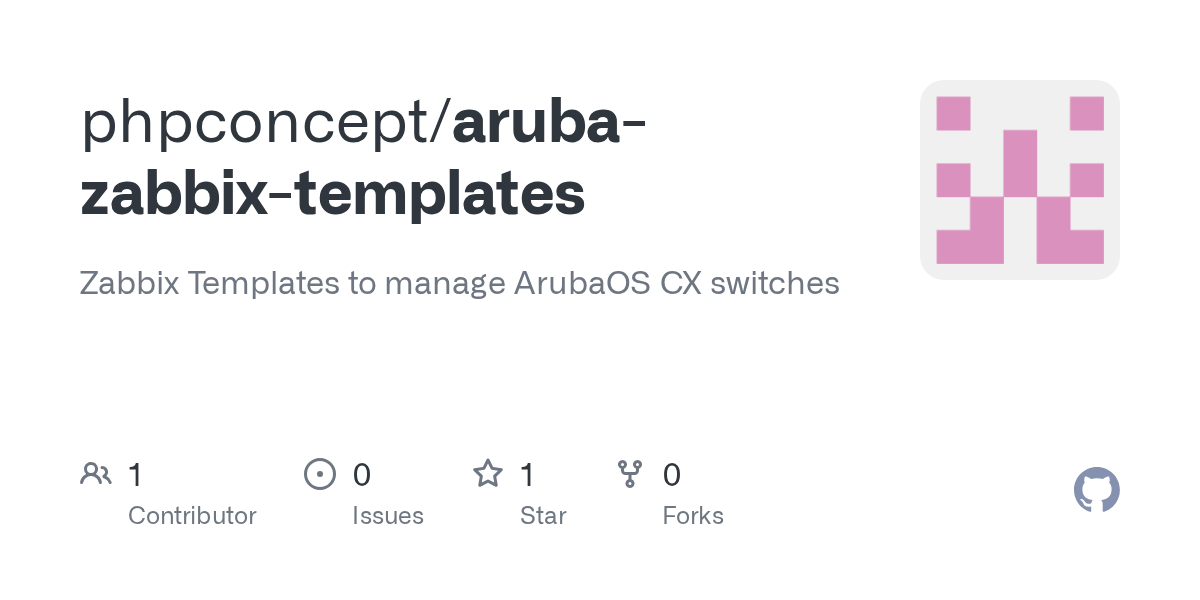 phpconcept/aruba-zabbix-templates

Zabbix Templates to manage ArubaOS CX switches

1
Contributor

0
Issues

1
Star

0
Forks