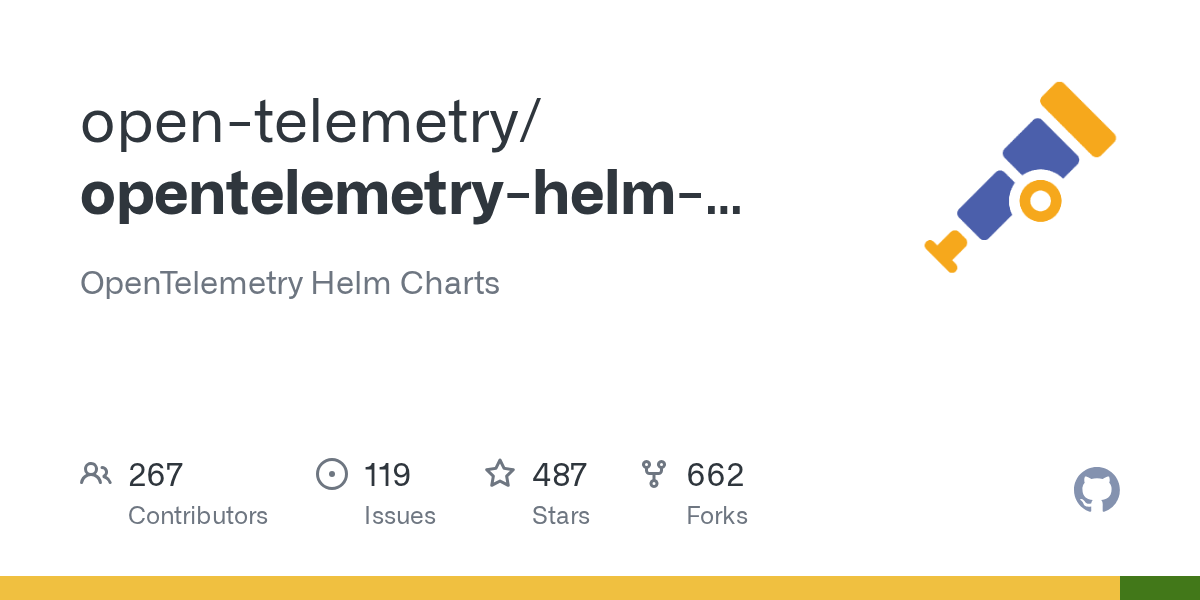 open-telemetry/
opentelemetry-helm-...

OpenTelemetry Helm Charts

267
Contributors

119
Issues

487
Stars

662
Forks