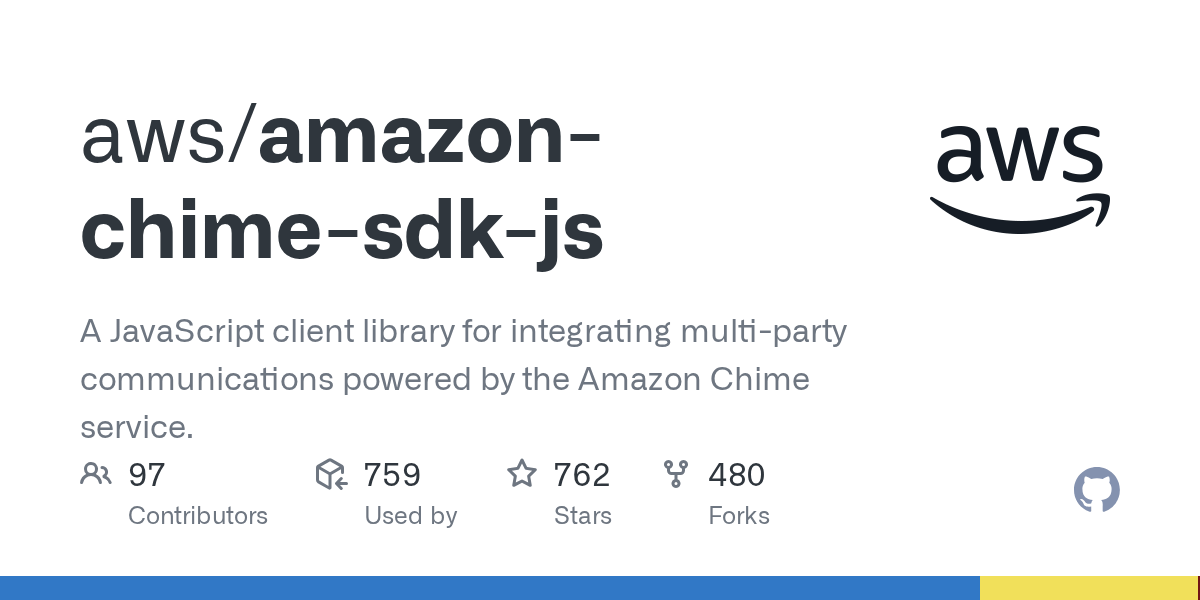 aws/amazon-chime-sdk-js

aws

A JavaScript client library for integrating multi-party communications powered by the Amazon Chime service.

97
Contributors

759
Used by

762
Stars

480
Forks