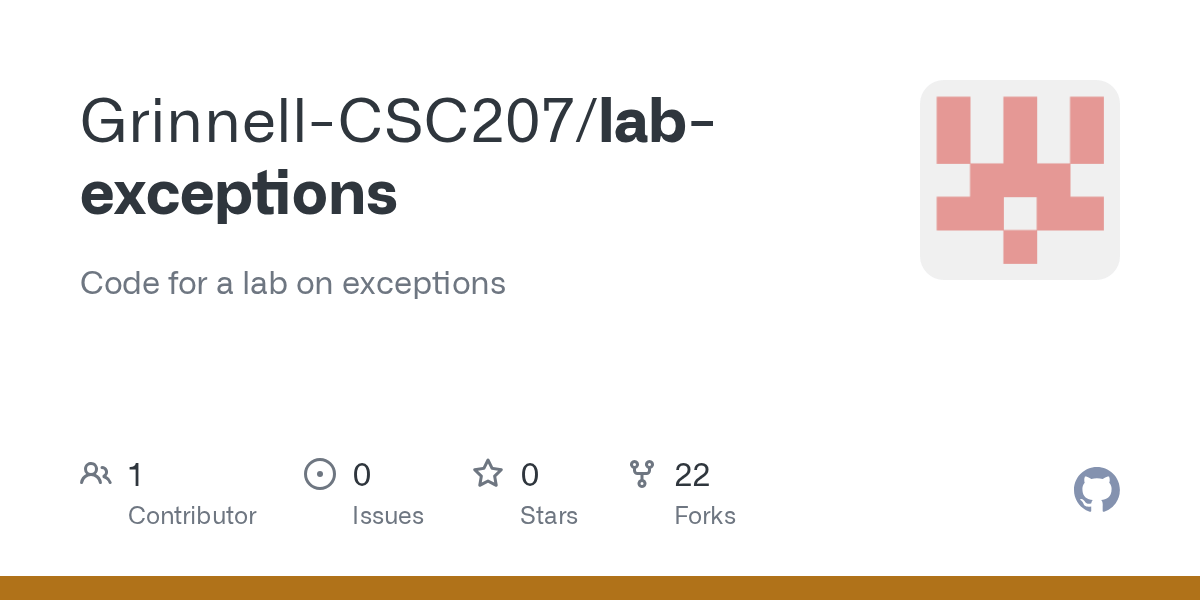 Grinnell-CSC207/lab-exceptions

Code for a lab on exceptions

1
Contributor

0
Issues

0
Stars

22
Forks