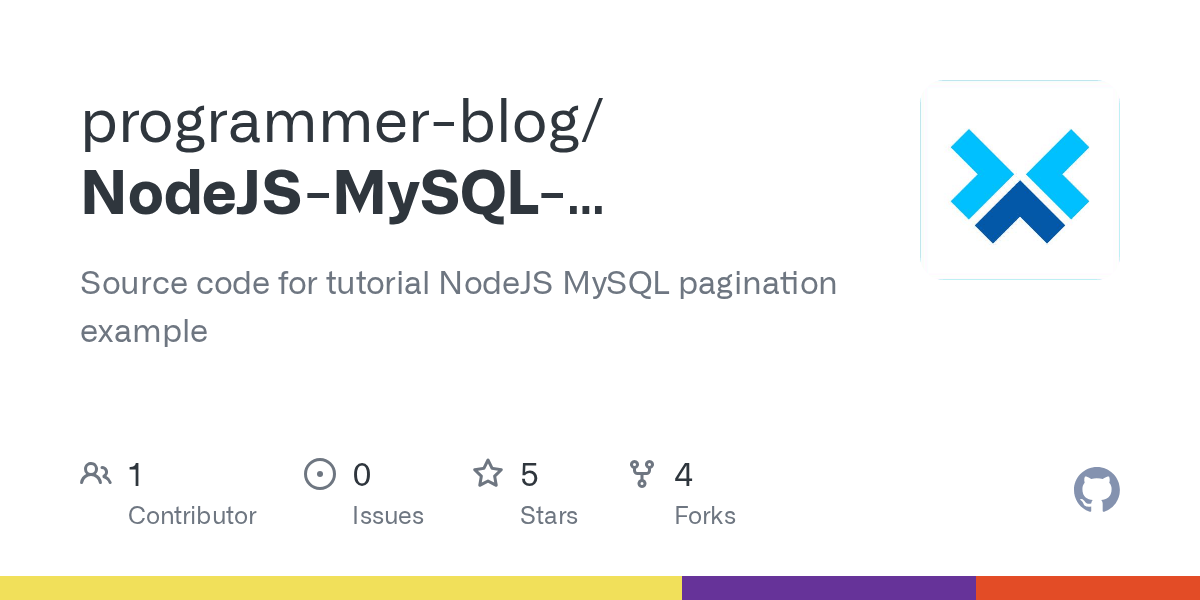 programmer-blog/
NodeJS-MySQL-...

Source code for tutorial NodeJS MySQL pagination example

1
Contributor

0
Issues

5
Stars

4
Forks