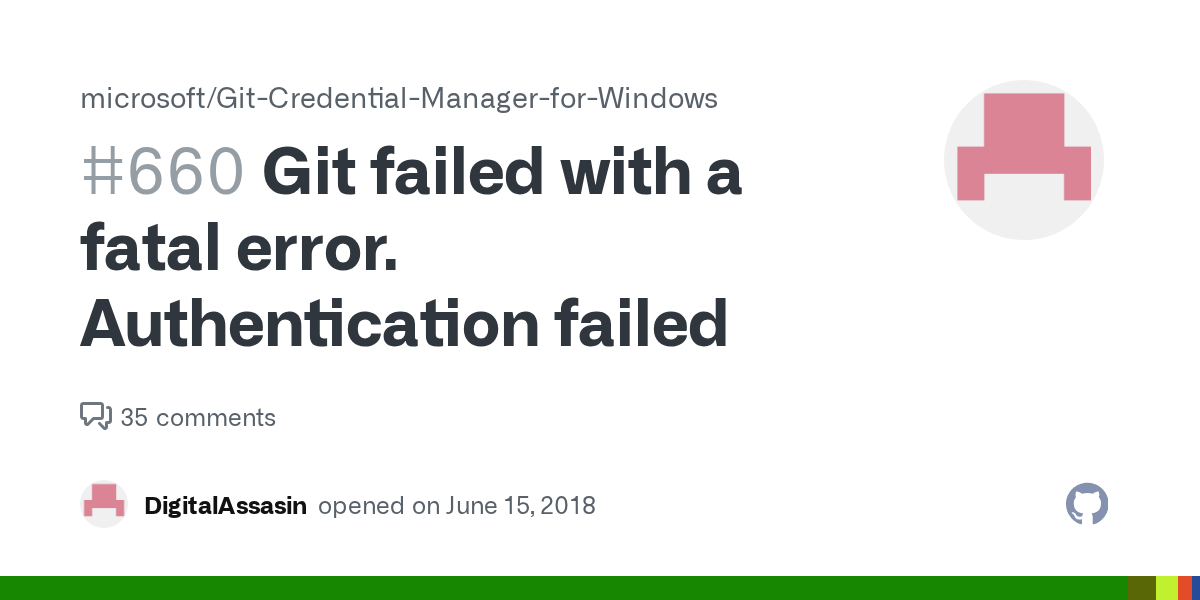 microsoft/Git-Credential-Manager-for-Windows

#660 Git failed with a fatal error. Authentication failed

35 comments

DigitalAssasin opened on June 15, 2018