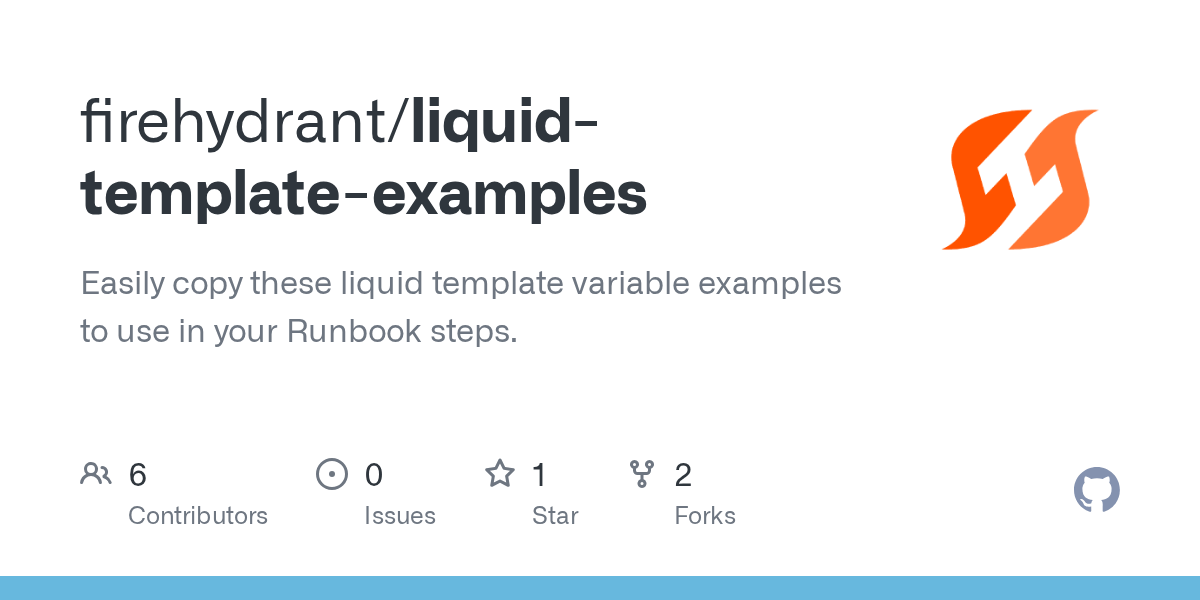 firehydrant/liquid-template-examples

Easily copy these liquid template variable examples to use in your Runbook steps.

6
Contributors

0
Issues

1
Star

2
Forks