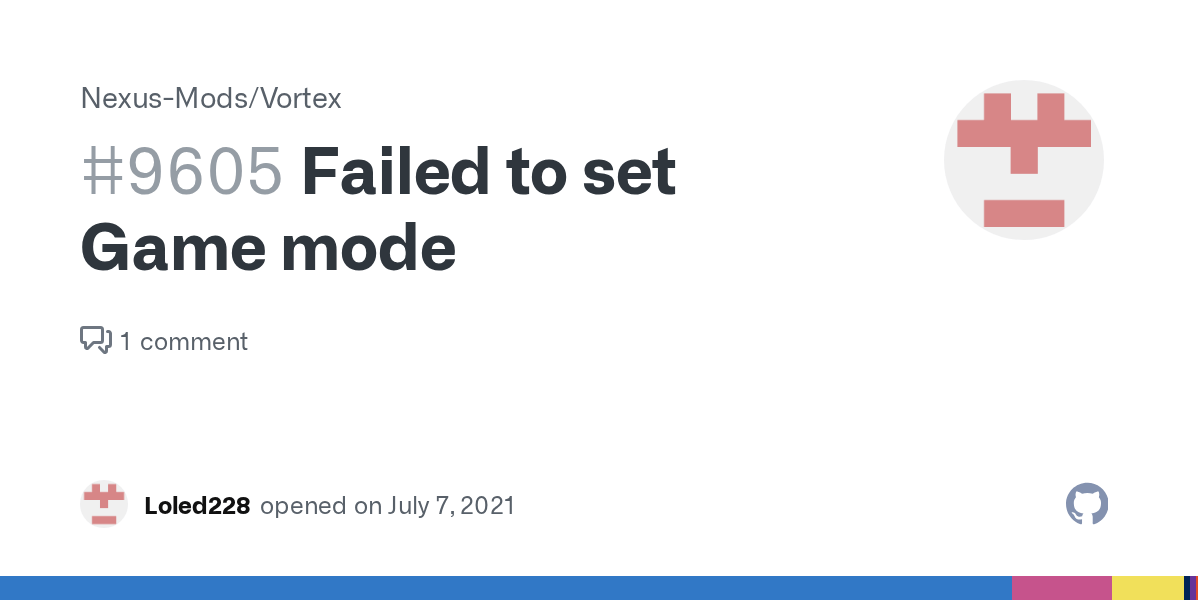 Nexus-Mods/Vortex

#9605 Failed to set Game mode

1 comment

Loled228 opened on July 7, 2021