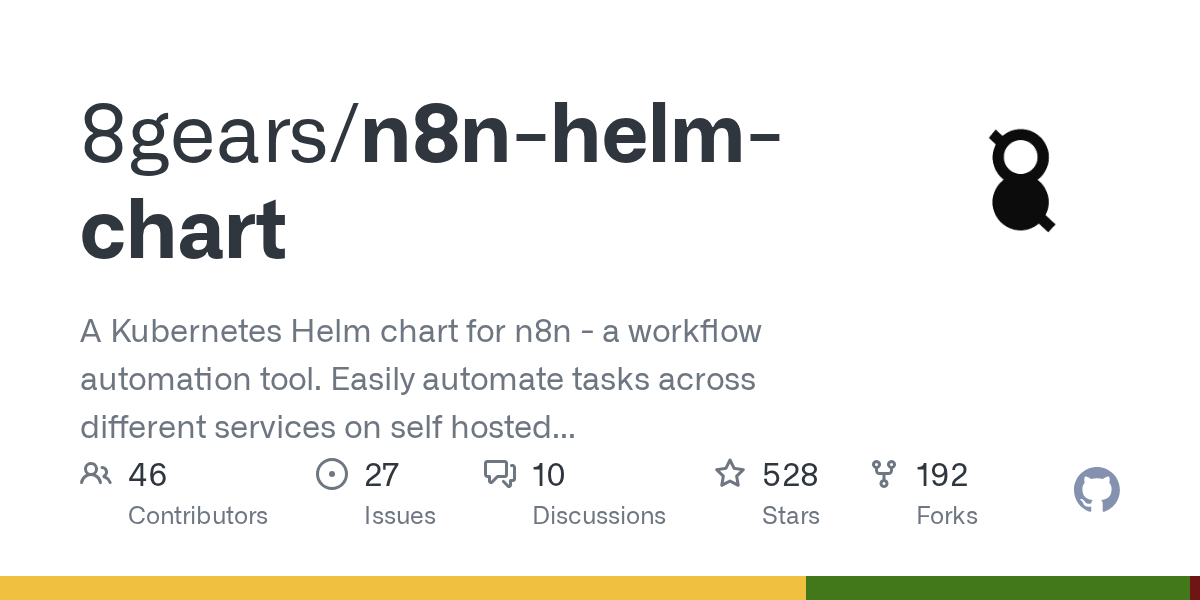 8gears/n8n-helm-chart

A Kubernetes Helm chart for n8n - a workflow automation tool. Easily automate tasks across different services on self hosted...

46
Contributors

27
Issues

10
Discussions

528
Stars

192
Forks