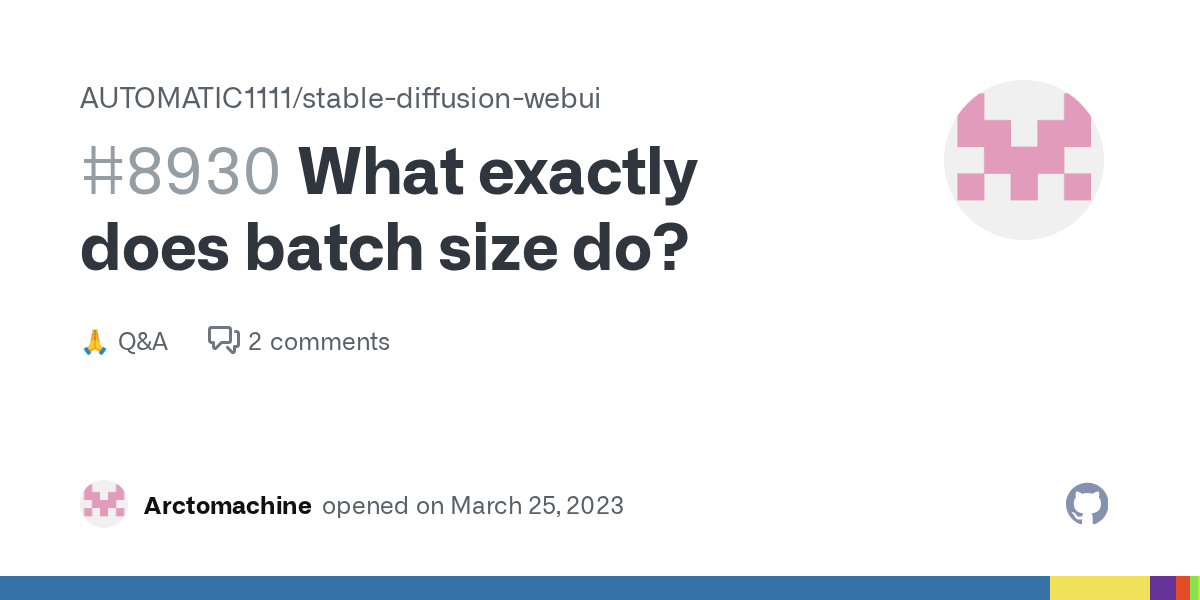 AUTOMATIC1111/stable-diffusion-webui

#8930 What exactly does batch size do?

🙏 Q&A

2 comments

Arctomachine opened on March 25, 2023