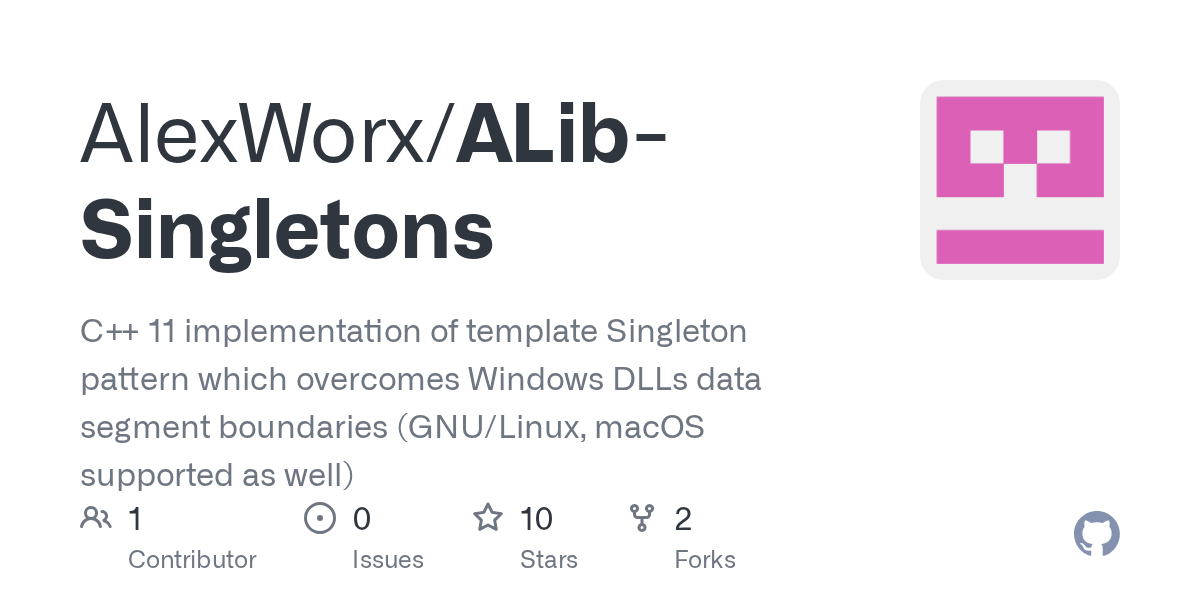 AlexWorx/ALib-Singletons

C++ 11 implementation of template Singleton pattern which overcomes Windows DLLs data segment boundaries (GNU/Linux, macOS supported as well)

1
Contributor

0
Issues

10
Stars

2
Forks