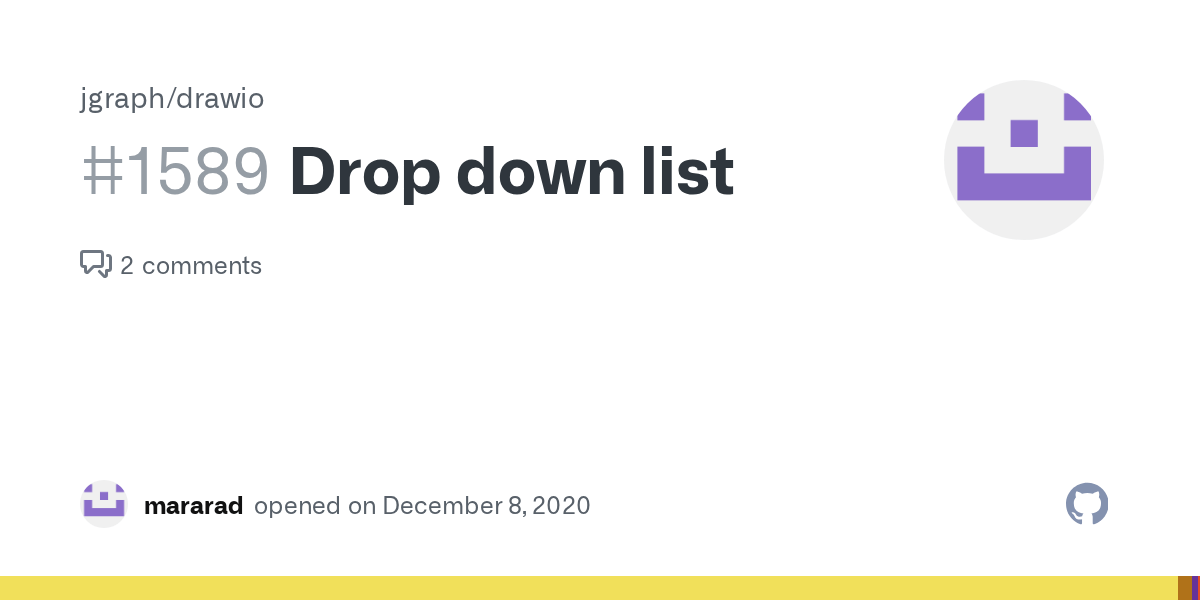 jgraph/drawio

#1589 Drop down list

2 comments

mararad opened on December 8, 2020