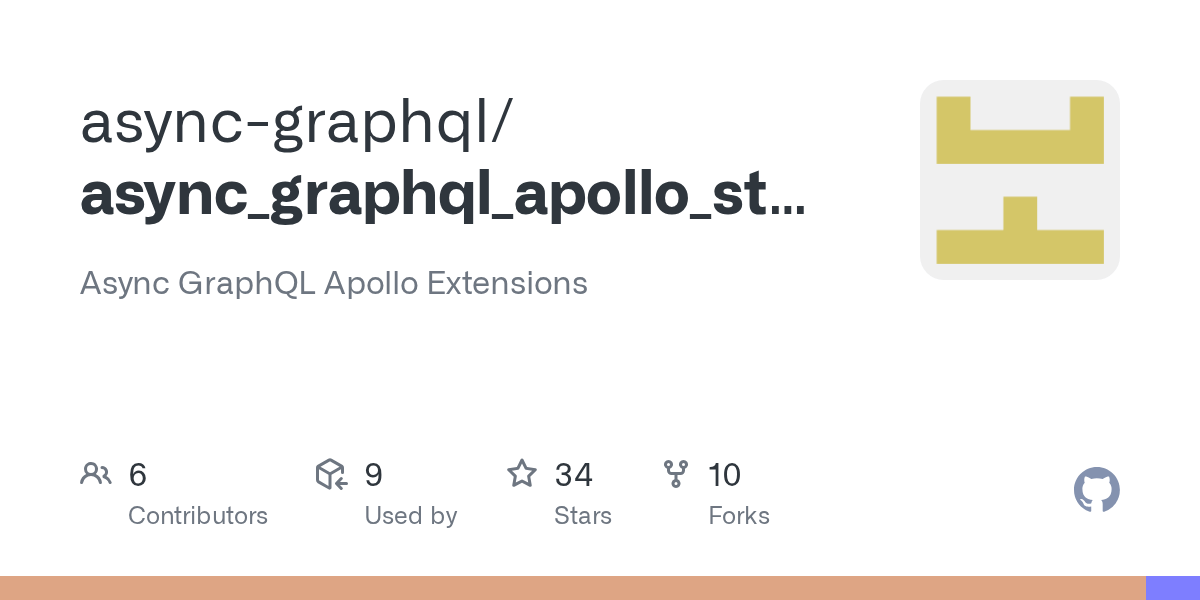 async-graphql/
async_graphql_apollo_st...

Async GraphQL Apollo Extensions

6
Contributors

9
Used by

34
Stars

10
Forks