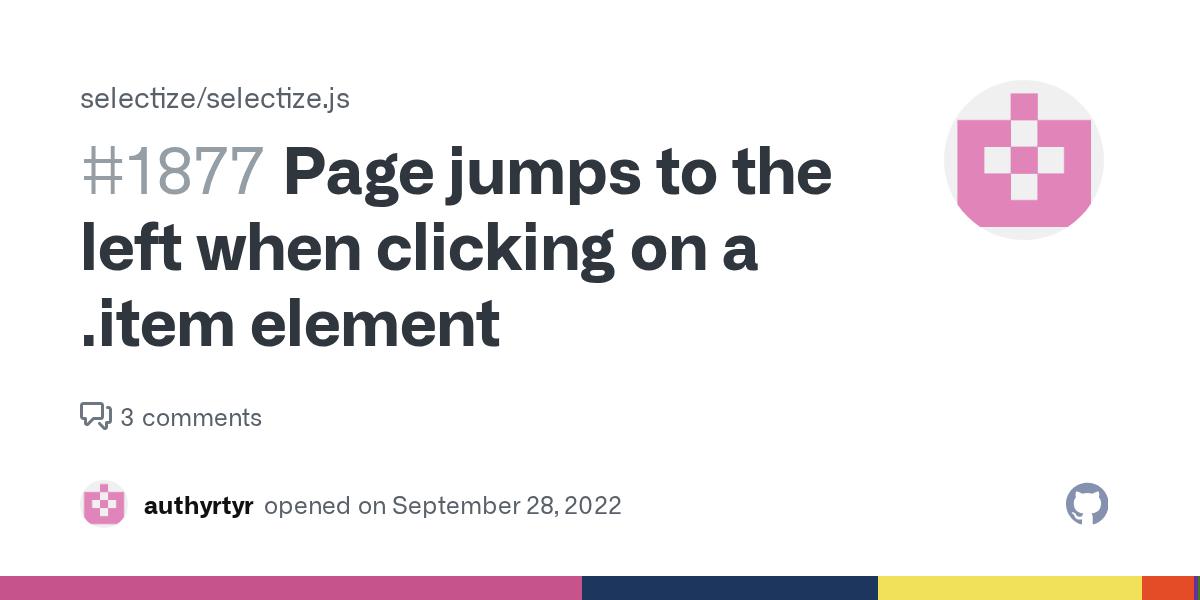 selectize/selectize.js

#1877 Page jumps to the left when clicking on a .item element

3 comments

authyrtyr opened on September 28, 2022