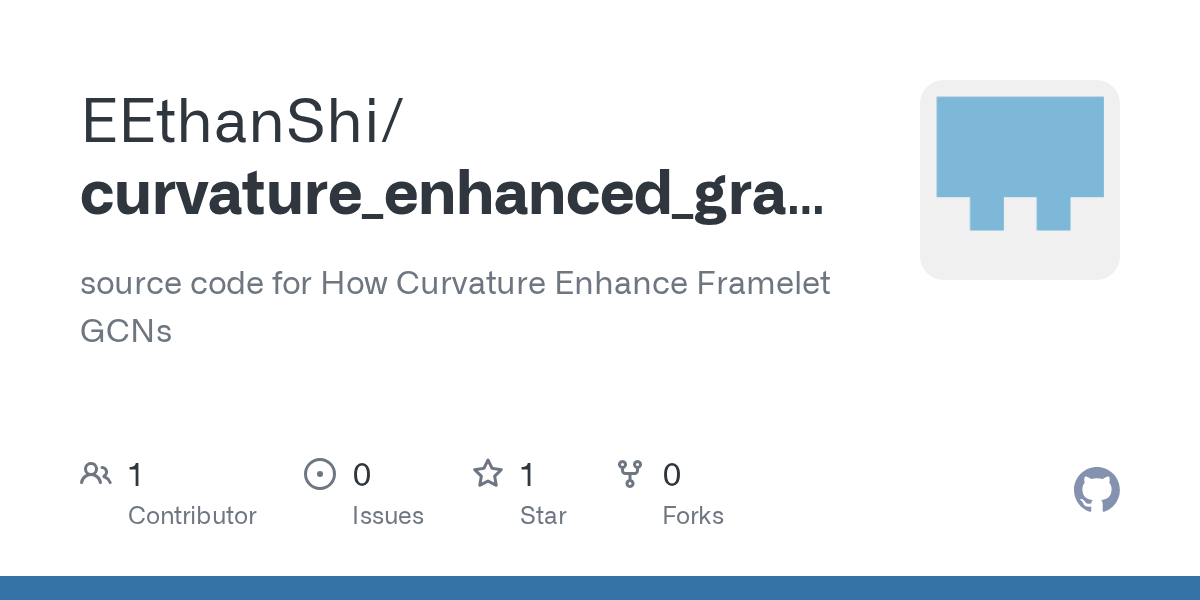 EEthanShi/
curvature_enhanced_gra...

source code for How Curvature Enhance Framelet GCNs

1
Contributor

0
Issues

1
Star

0
Forks