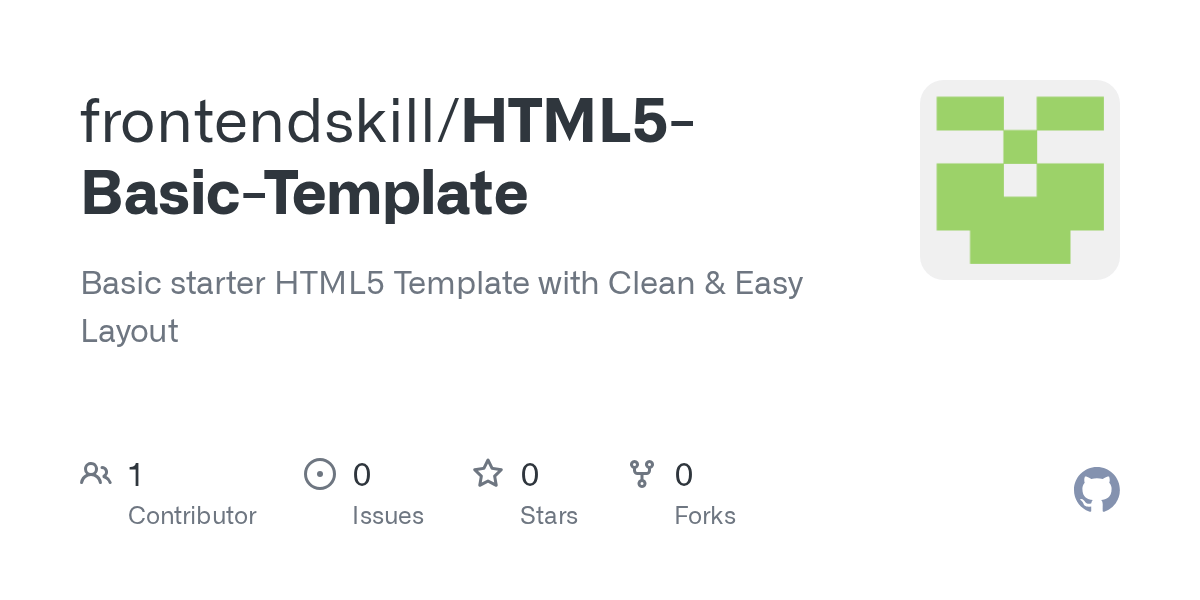 frontendskill/HTML5-Basic-Template

Basic starter HTML5 Template with Clean & Easy Layout

1
Contributor

0
Issues

0
Stars

0
Forks