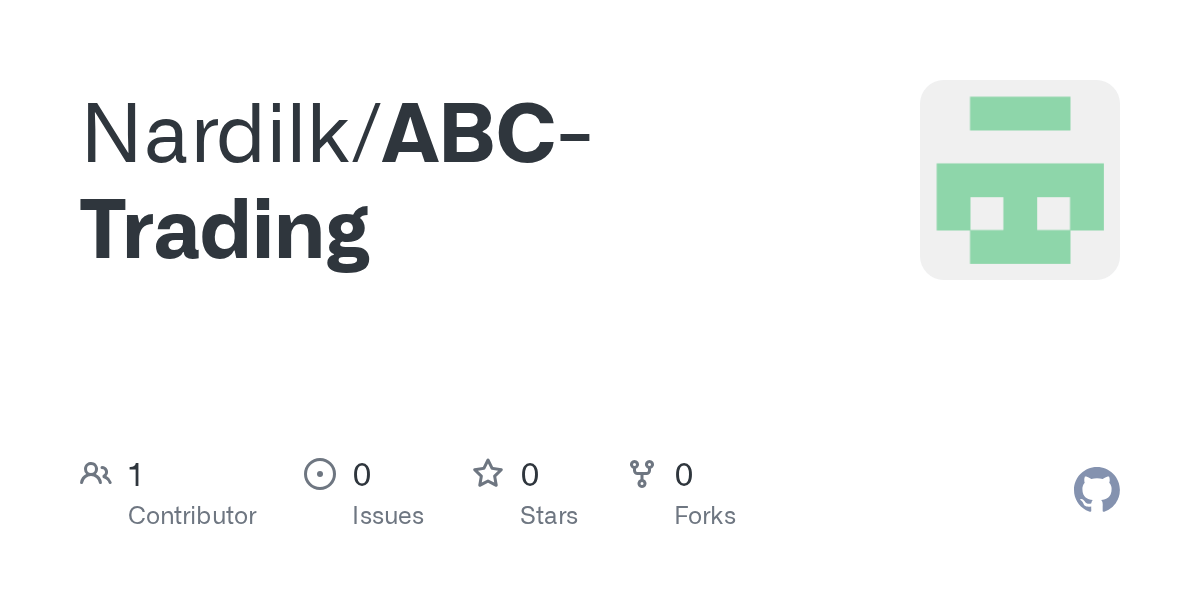 Nardilk/ABC-Trading

1
Contributor

0
Issues

0
Stars

0
Forks