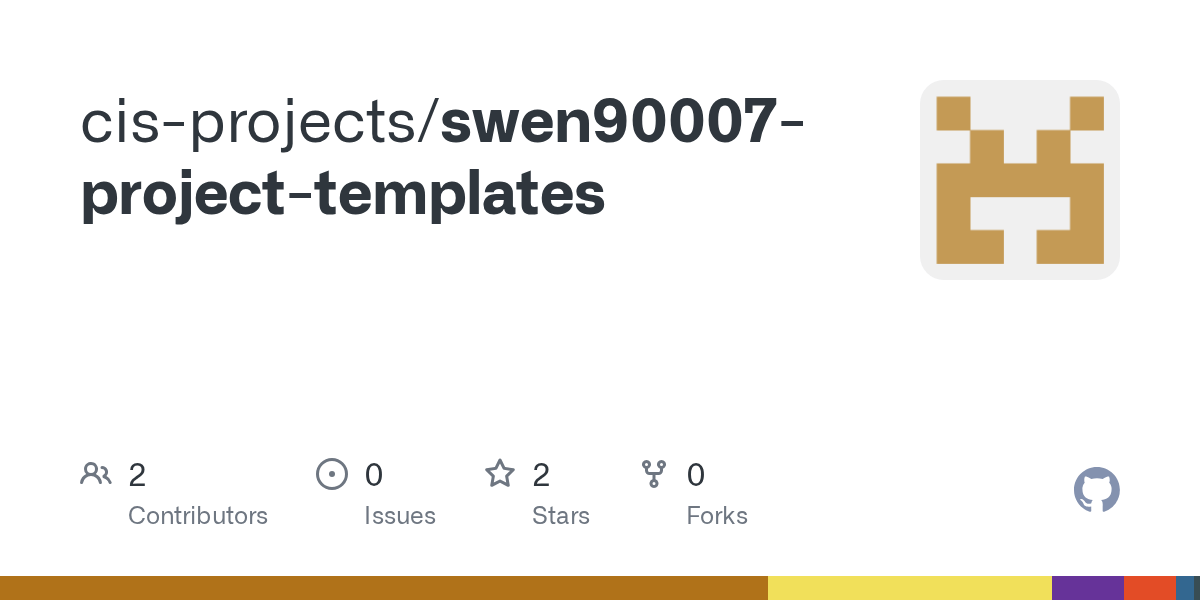 cis-projects/swen90007-project-templates

2
Contributors

0
Issues

2
Stars

0
Forks