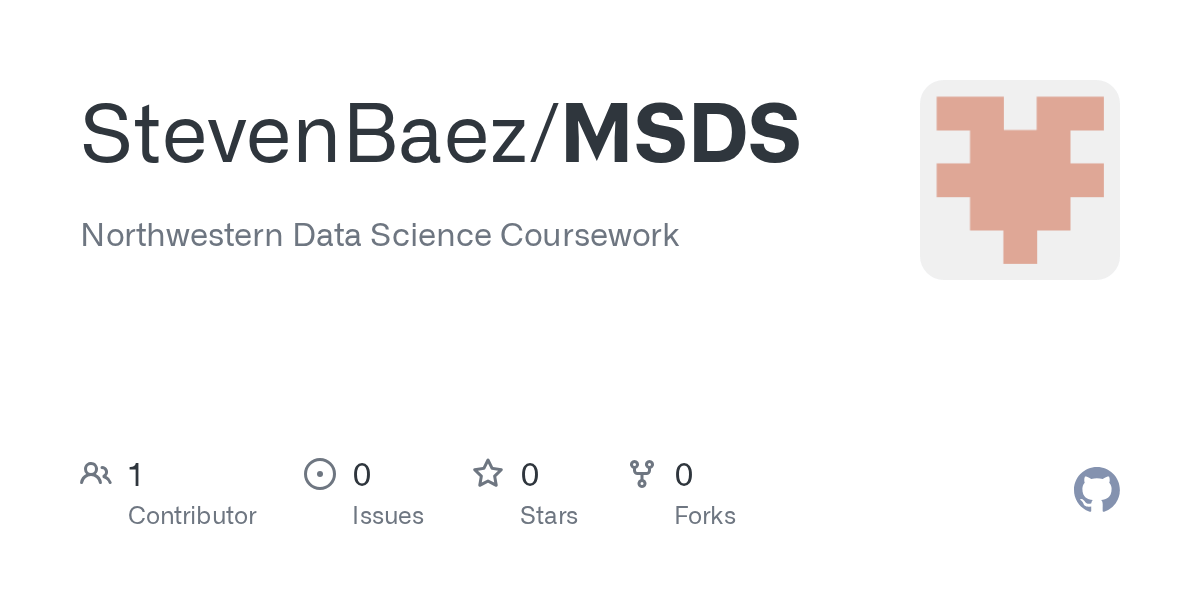 StevenBaez/MSDS

Northwestern Data Science Coursework

1
Contributor

0
Issues

0
Stars

0
Forks