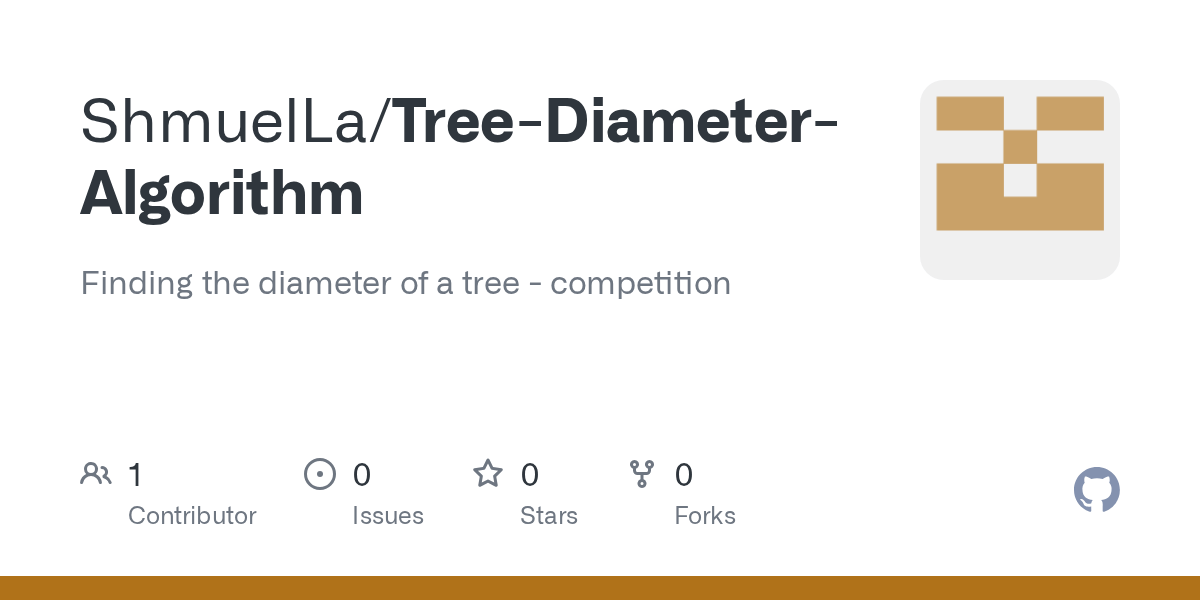 ShmuelLa/Tree-Diameter-Algorithm

Finding the diameter of a tree - competition

1
Contributor

0
Issues

0
Stars

0
Forks