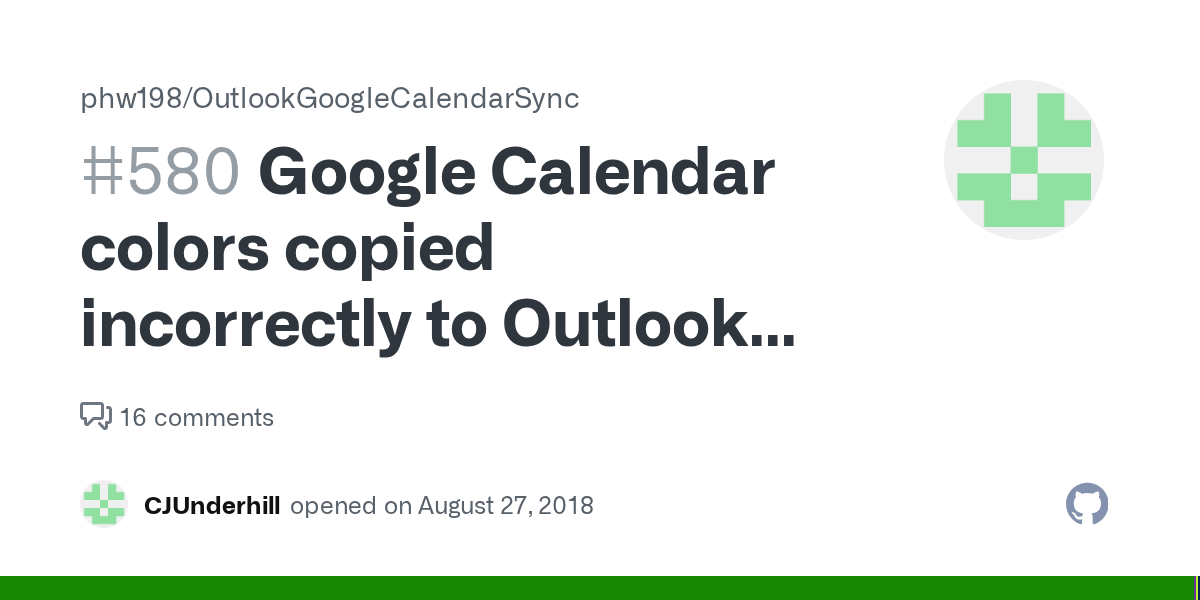 phw198/OutlookGoogleCalendarSync

#580 Google Calendar colors copied incorrectly to Outlook...

16 comments

CJUnderhill opened on August 27, 2018