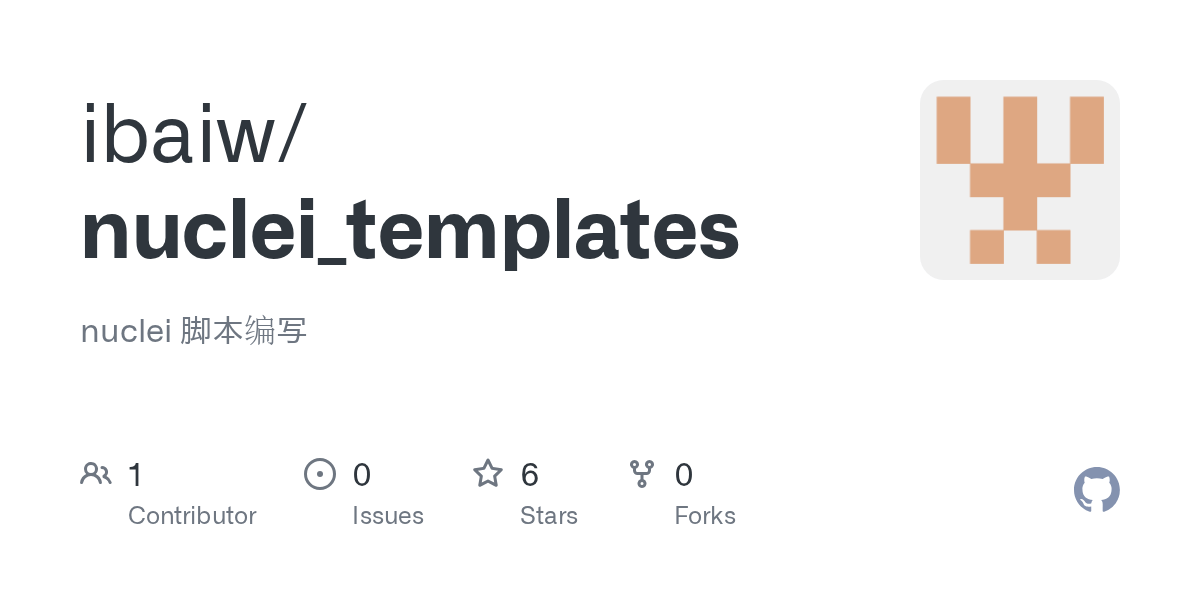 ibaiw/
nuclei_templates

nuclei 脚本编写

1
Contributor

0
Issues

6
Stars

0
Forks