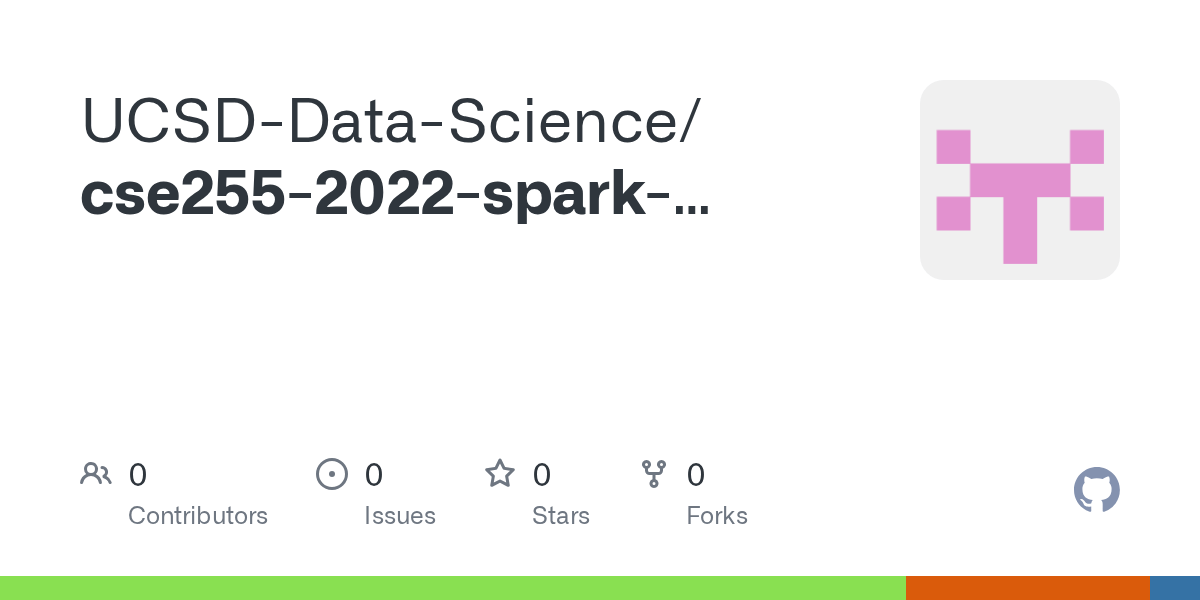 UCSD-Data-Science/
cse255-2022-spark-...

0
Contributors

0
Issues

0
Stars

0
Forks