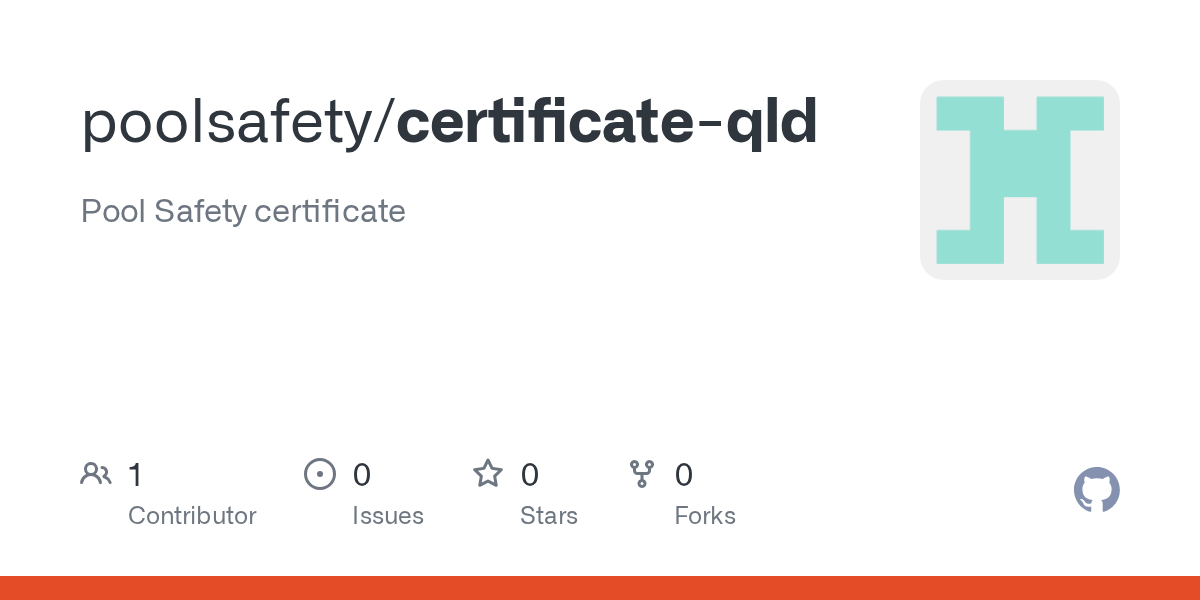 poolsafety/certificate-qld

Pool Safety certificate

1
Contributor

0
Issues

0
Stars

0
Forks