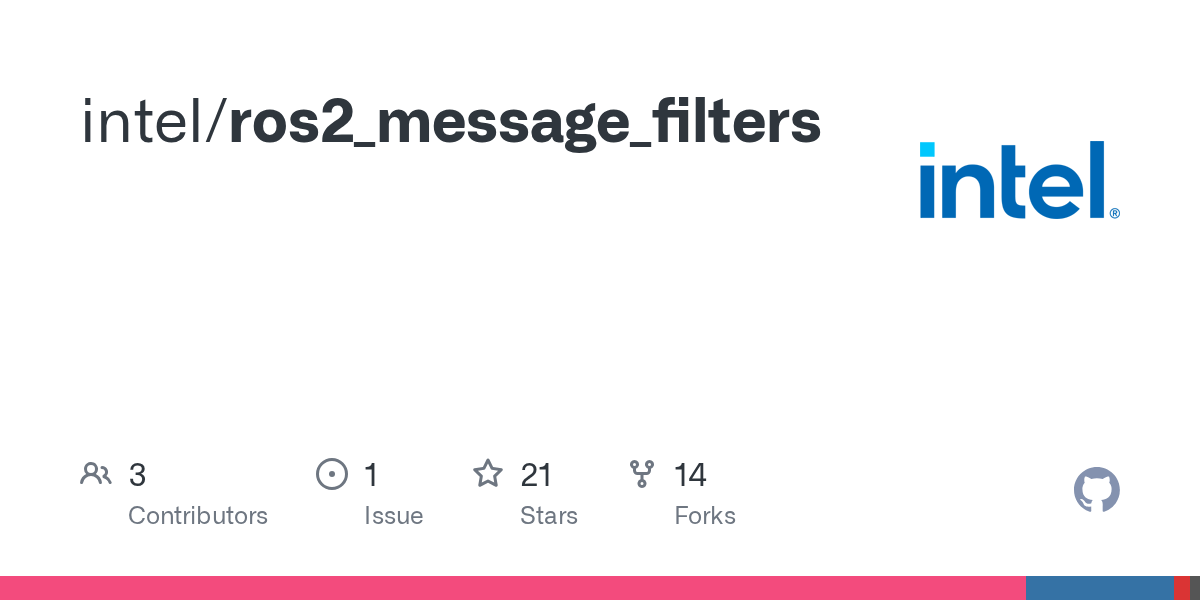 intel/ros2_message_filters

intel®

3
Contributors

1
Issue

21
Stars

14
Forks