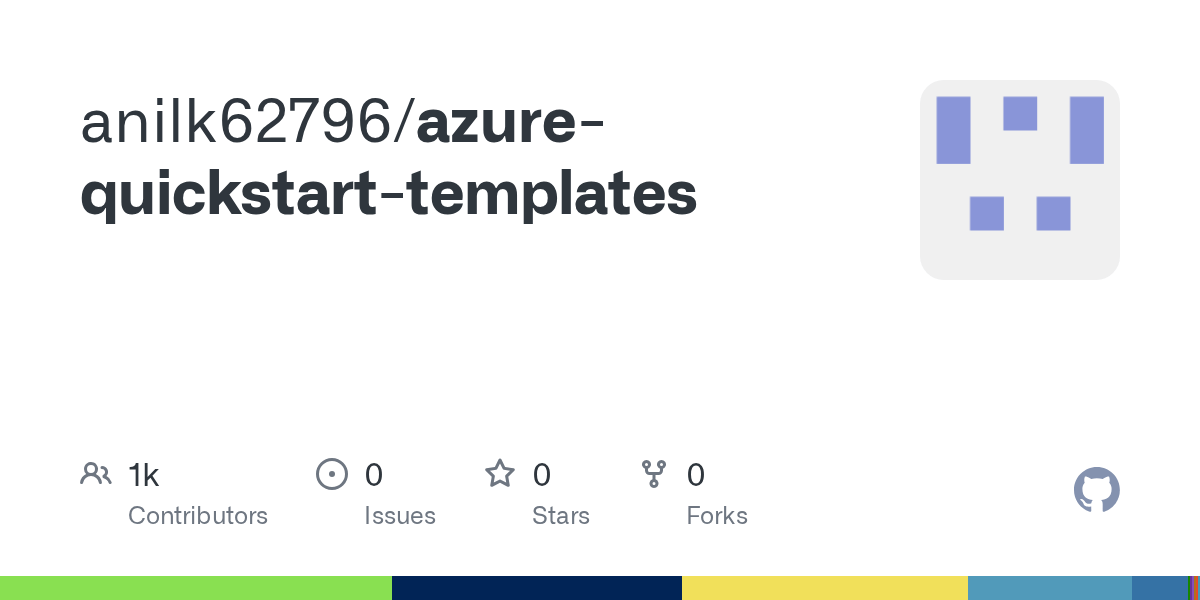 anilk62796/azure-quickstart-templates

1k
Contributors

0
Issues

0
Stars

0
Forks