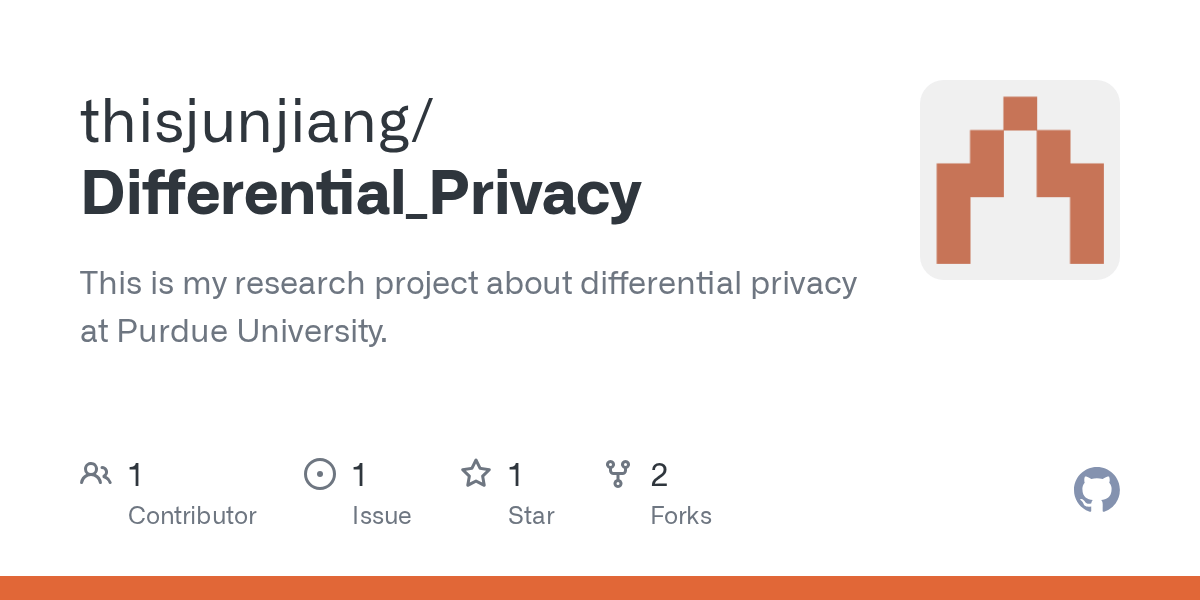 thisjunjiang/
Differential_Privacy

This is my research project about differential privacy at Purdue University.

1
Contributor

1
Issue

1
Star

2
Forks