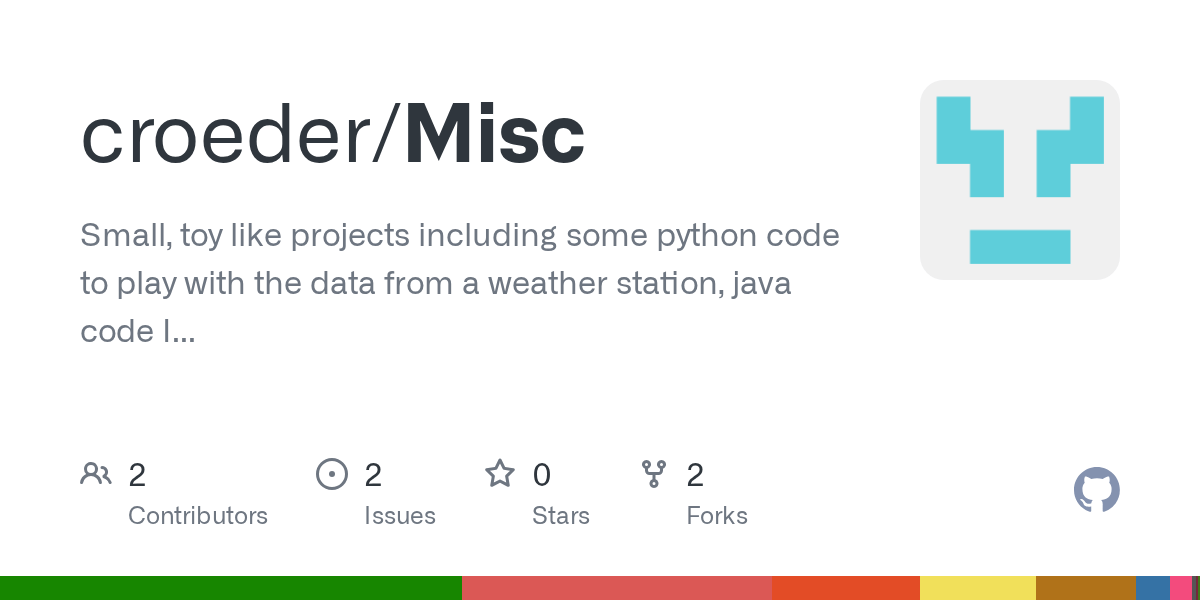 croeder/Misc

Small, toy like projects including some python code to play with the data from a weather station, java code l...

2
Contributors

2
Issues

0
Stars

2
Forks