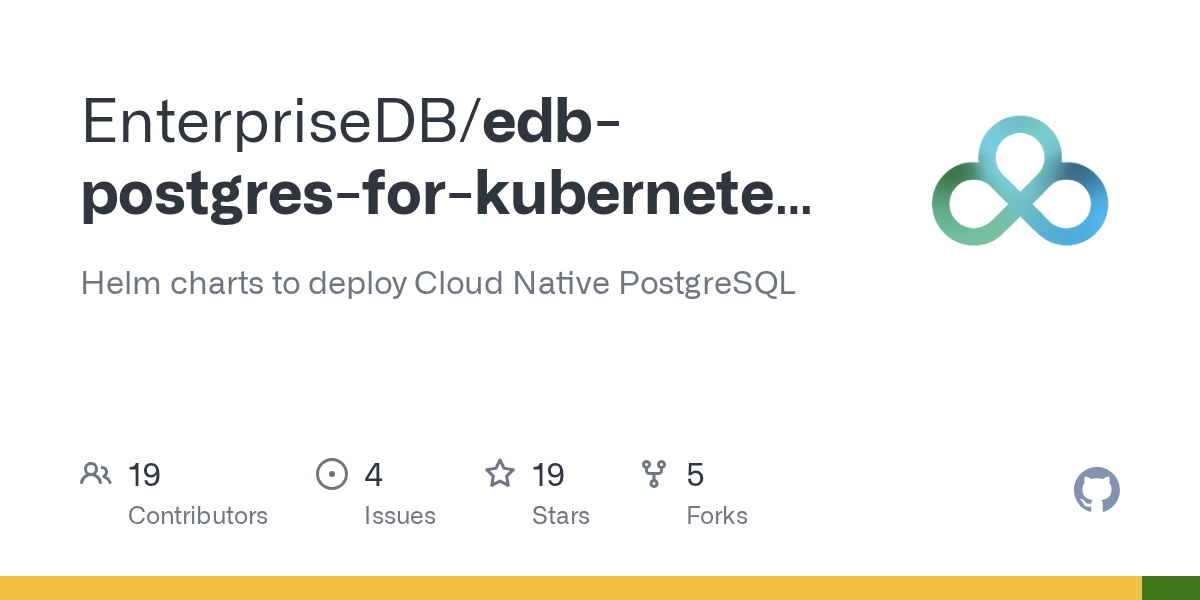 EnterpriseDB/edb-postgres-for-kubernete...

Helm charts to deploy Cloud Native PostgreSQL

19
Contributors

4
Issues

19
Stars

5
Forks