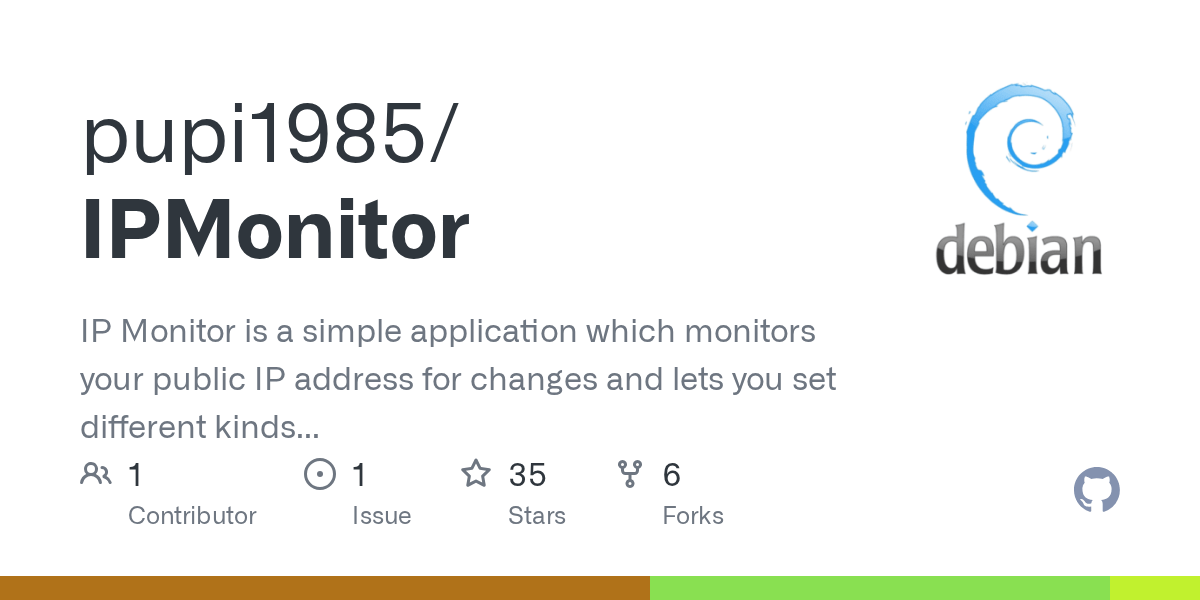 pupi1985/
IPMonitor

debian

IP Monitor is a simple application which monitors your public IP address for changes and lets you set different kinds...

1
Contributor

1
Issue

35
Stars

6
Forks