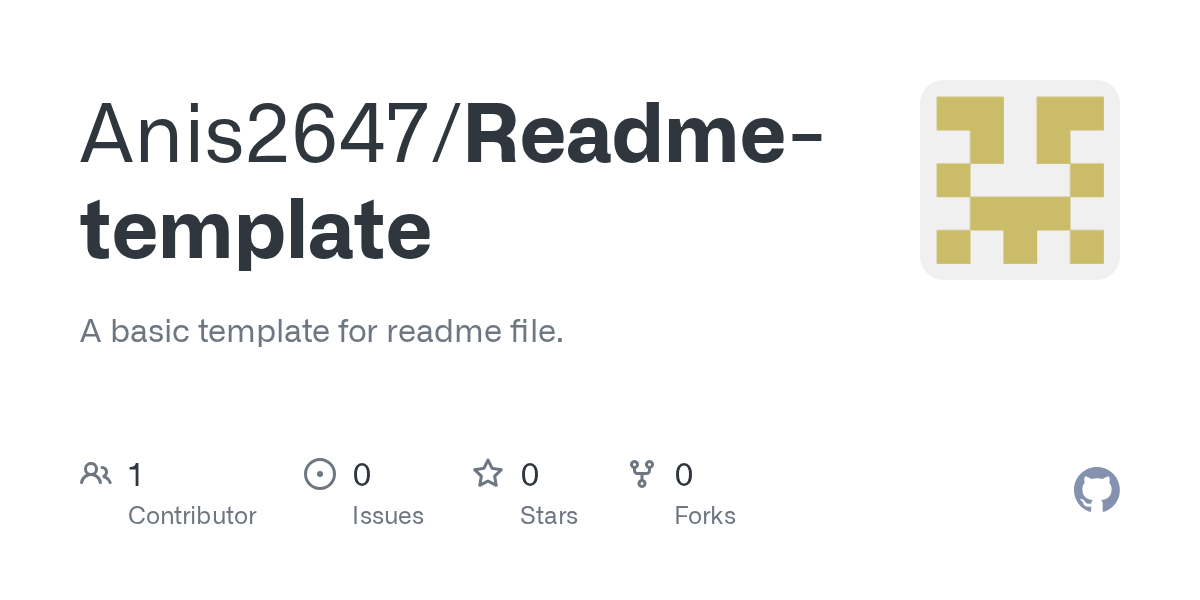 Anis2647/Readme-template

A basic template for readme file.

1
Contributor

0
Issues

0
Stars

0
Forks