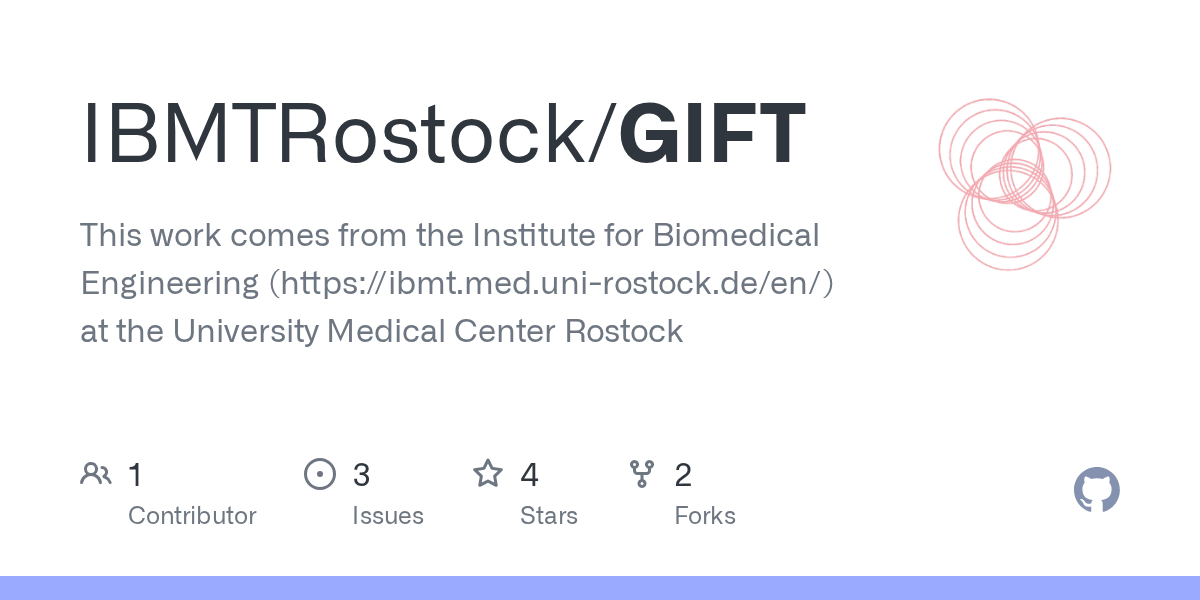 IBMTRostock/GIFT

This work comes from the Institute for Biomedical Engineering (https://ibmt.med.uni-rostock.de/en/) at the University Medical Center Rostock

1
Contributor

3
Issues

4
Stars

2
Forks