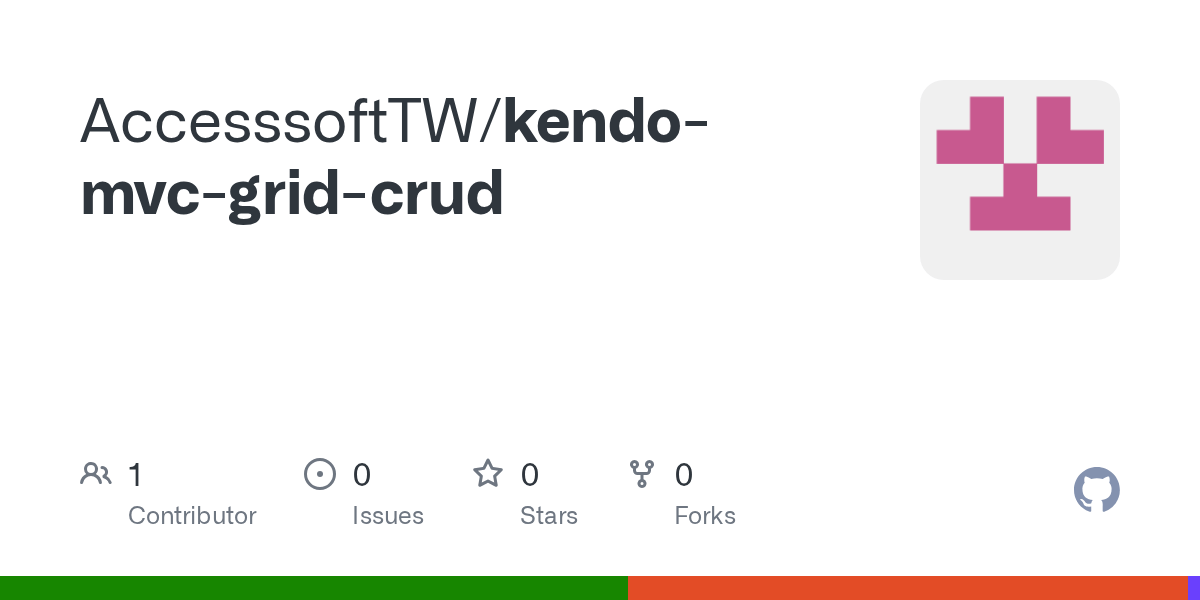 AccesssoftTW/kendo-mvc-grid-crud

1
Contributor

0
Issues

0
Stars

0
Forks