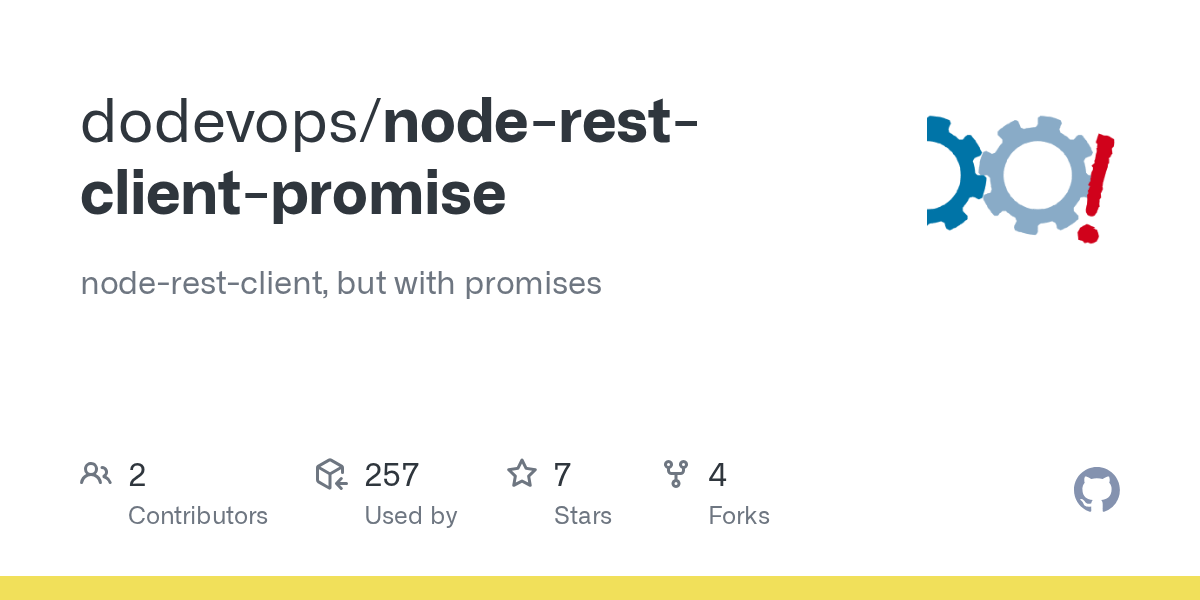 dodevops/node-rest-client-promise

node-rest-client, but with promises

2
Contributors

257
Used by

7
Stars

4
Forks