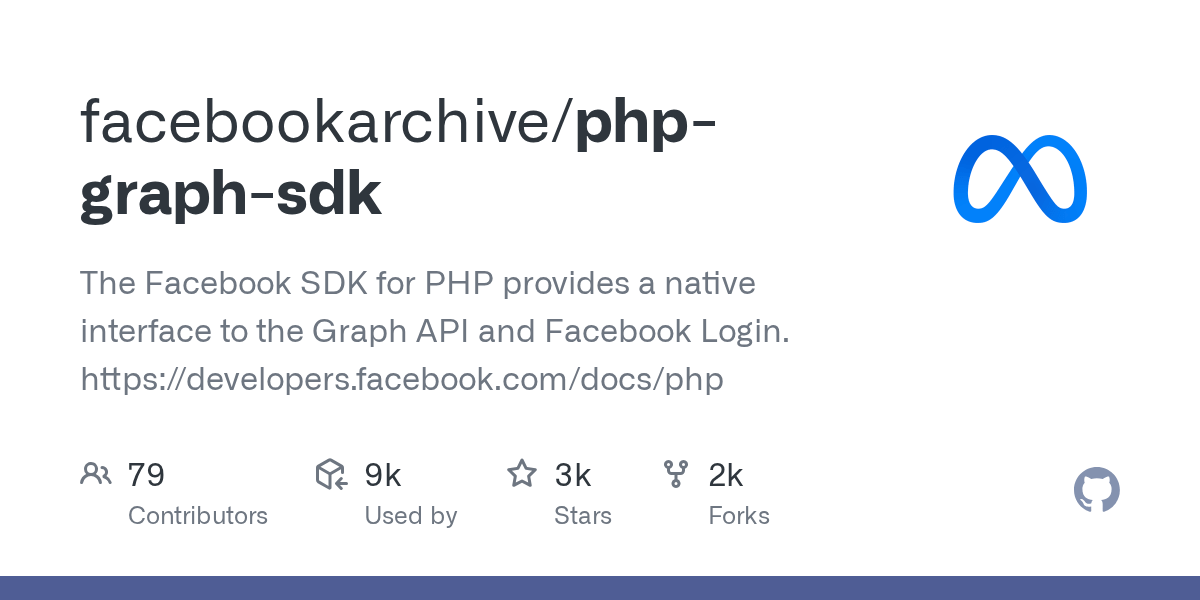 facebookarchive/php-graph-sdk

The Facebook SDK for PHP provides a native interface to the Graph API and Facebook Login. https://developers.facebook.com/docs/php

79
Contributors

9k
Used by

3k
Stars

2k
Forks