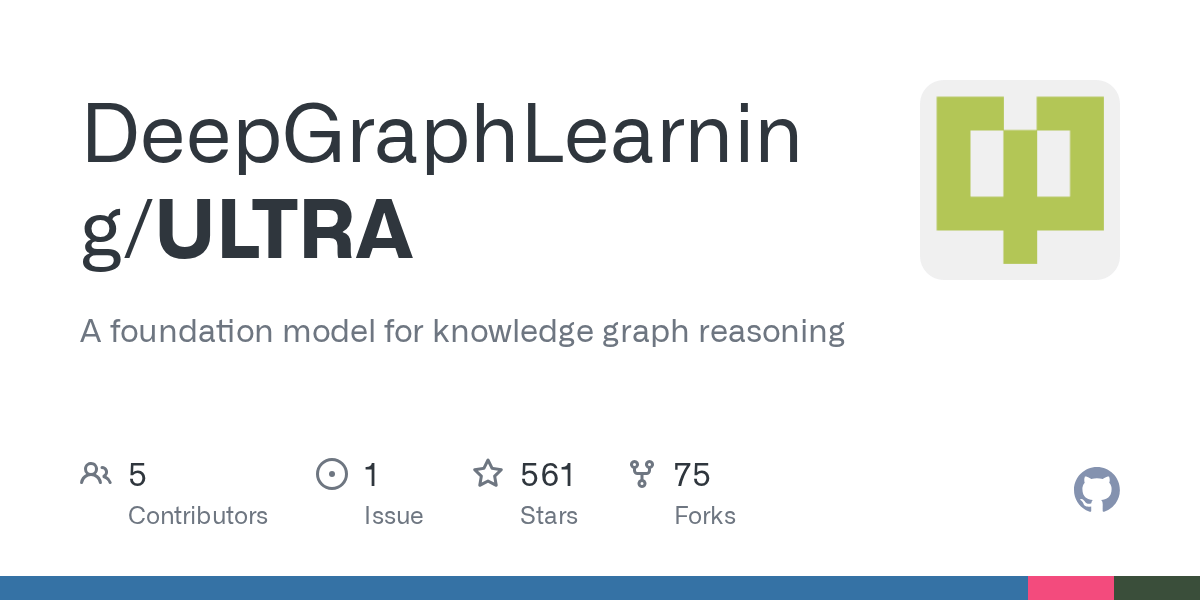 DeepGraphLearning/ULTRA

A foundation model for knowledge graph reasoning

5
Contributors

1
Issue

561
Stars

75
Forks