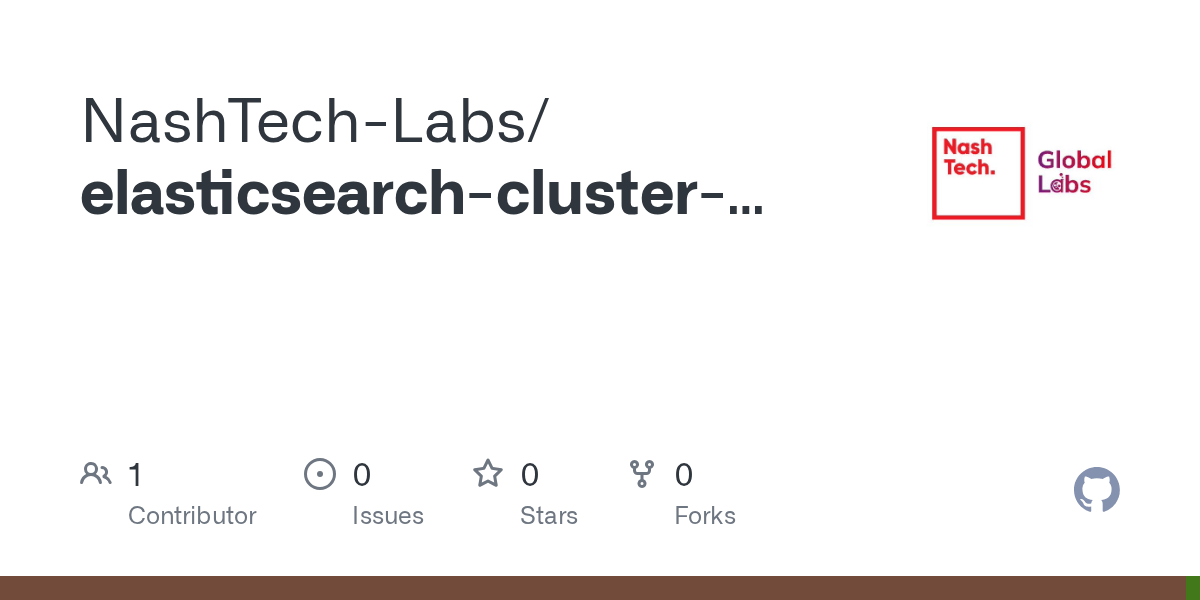 NashTech-Labs/
elasticsearch-cluster-...

Nash
Tech.

Global
Labs

1
Contributor

0
Issues

0
Stars

0
Forks