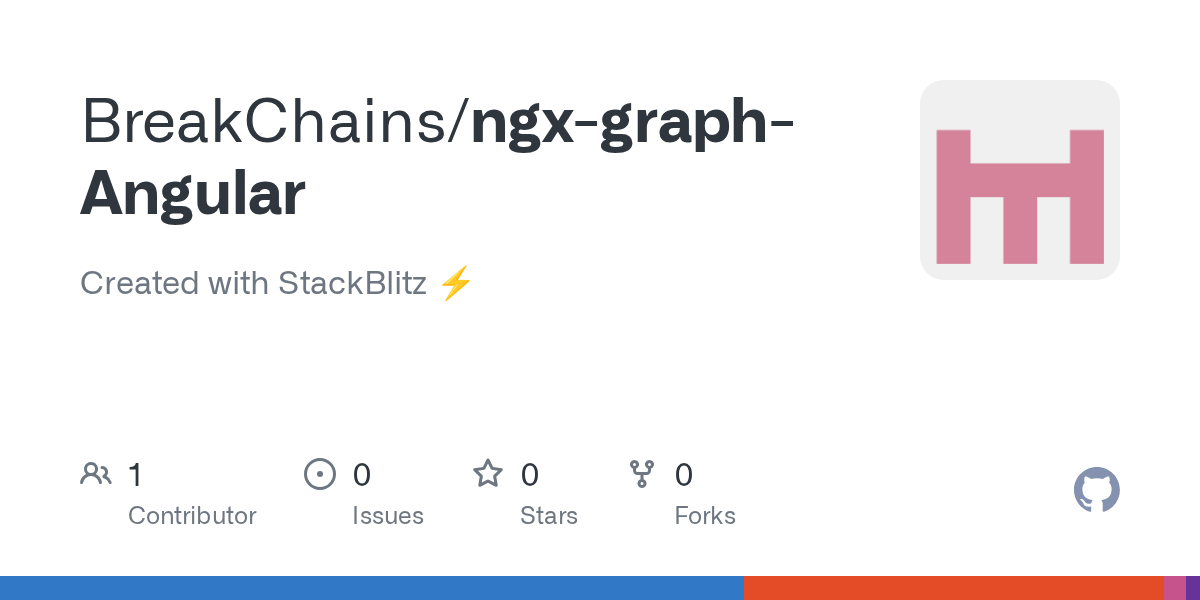 BreakChains/ngx-graph-Angular

Created with StackBlitz ⚡

1
Contributor

0
Issues

0
Stars

0
Forks