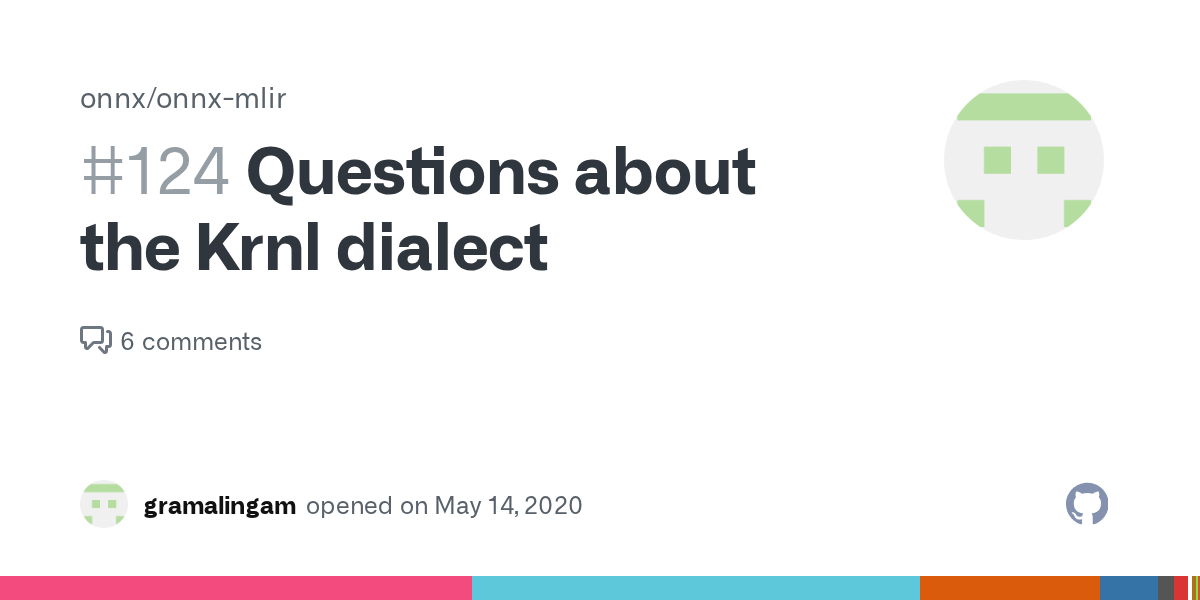 onnx/onnx-mlir

#124 Questions about the Krnl dialect

6 comments

gramalingam opened on May 14, 2020