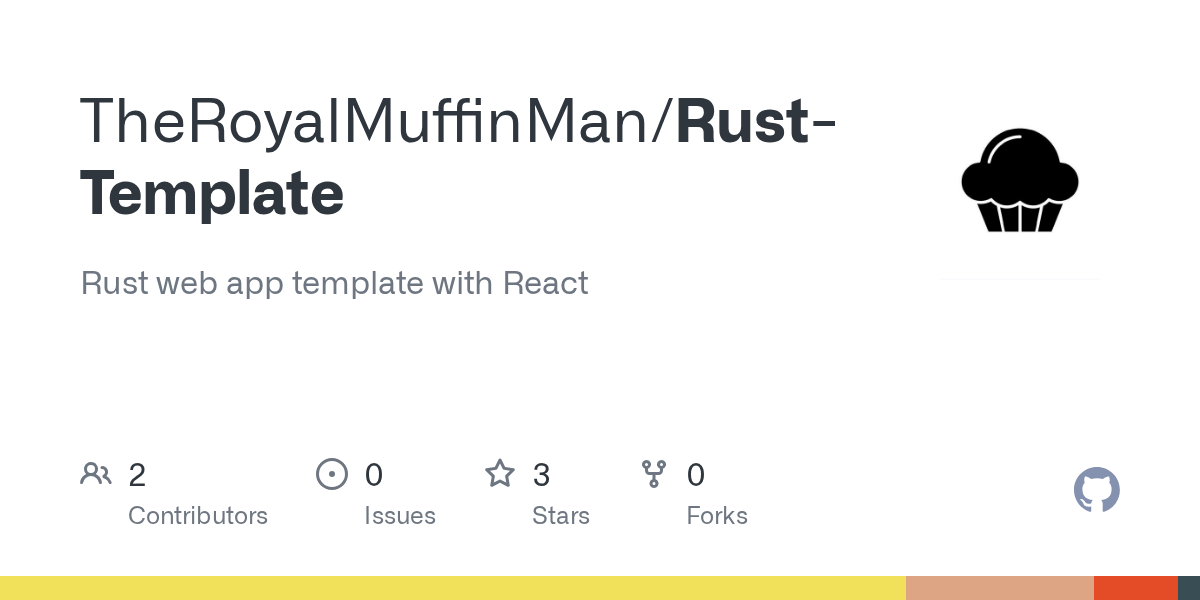 TheRoyalMuffinMan/Rust-Template

Rust web app template with React

2
Contributors

0
Issues

3
Stars

0
Forks