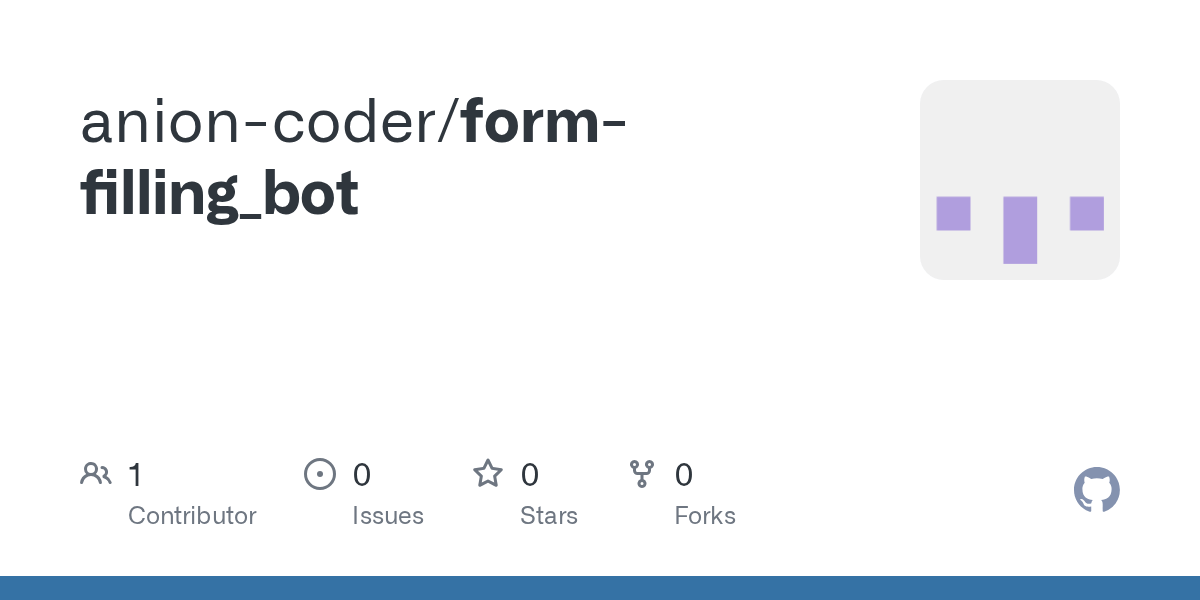 anion-coder/form-filling_bot

1
Contributor

0
Issues

0
Stars

0
Forks