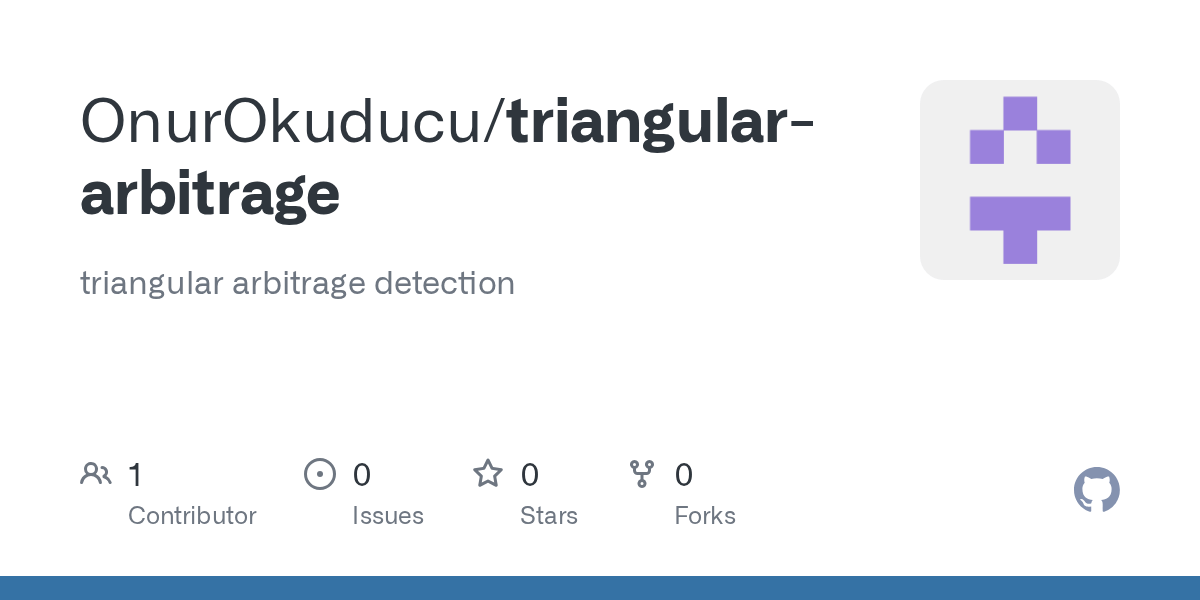 OnurOkuducu/triangular-arbitrage

triangular arbitrage detection

1
Contributor

0
Issues

0
Stars

0
Forks