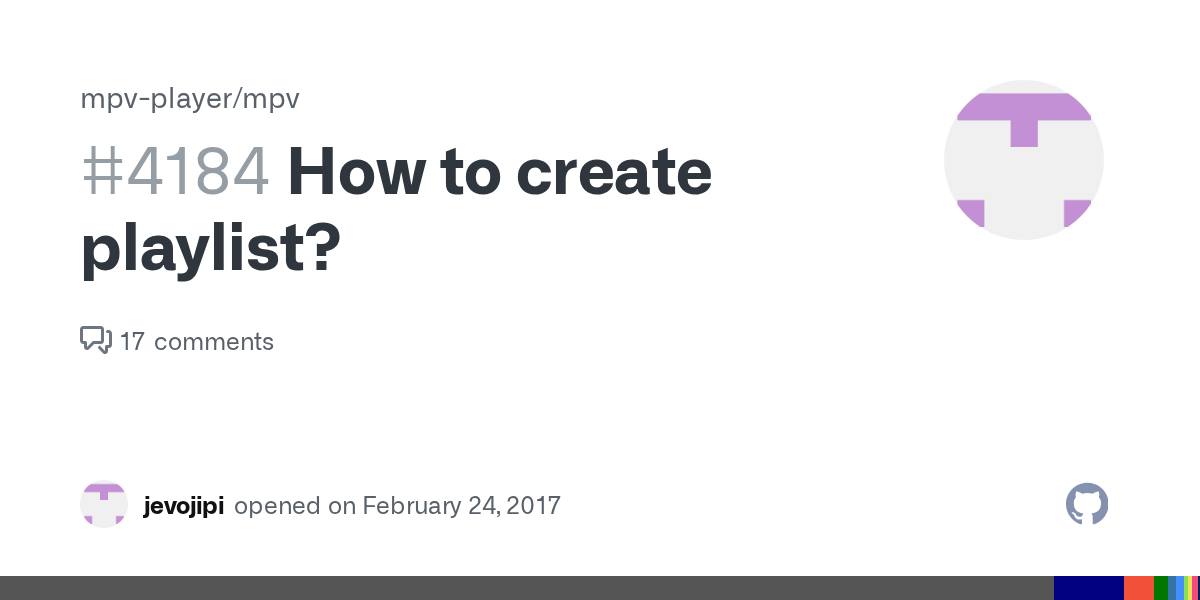 mpv-player/mpv

#4184 How to create playlist?

17 comments

jevojipi opened on February 24, 2017