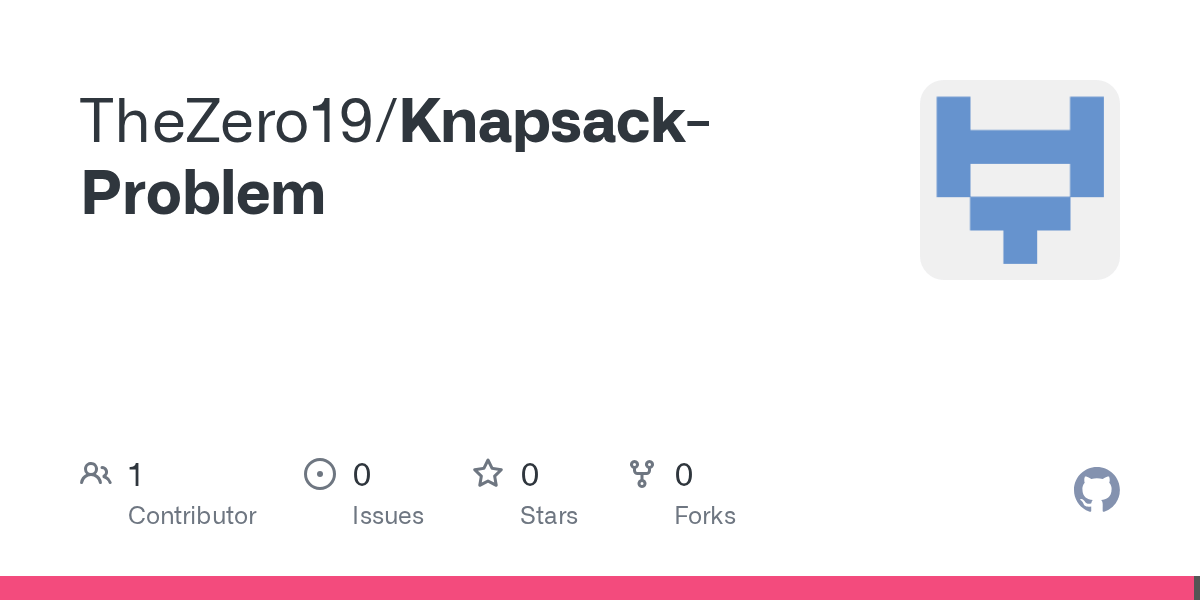 TheZero19/Knapsack-Problem

1
Contributor

0
Issues

0
Stars

0
Forks