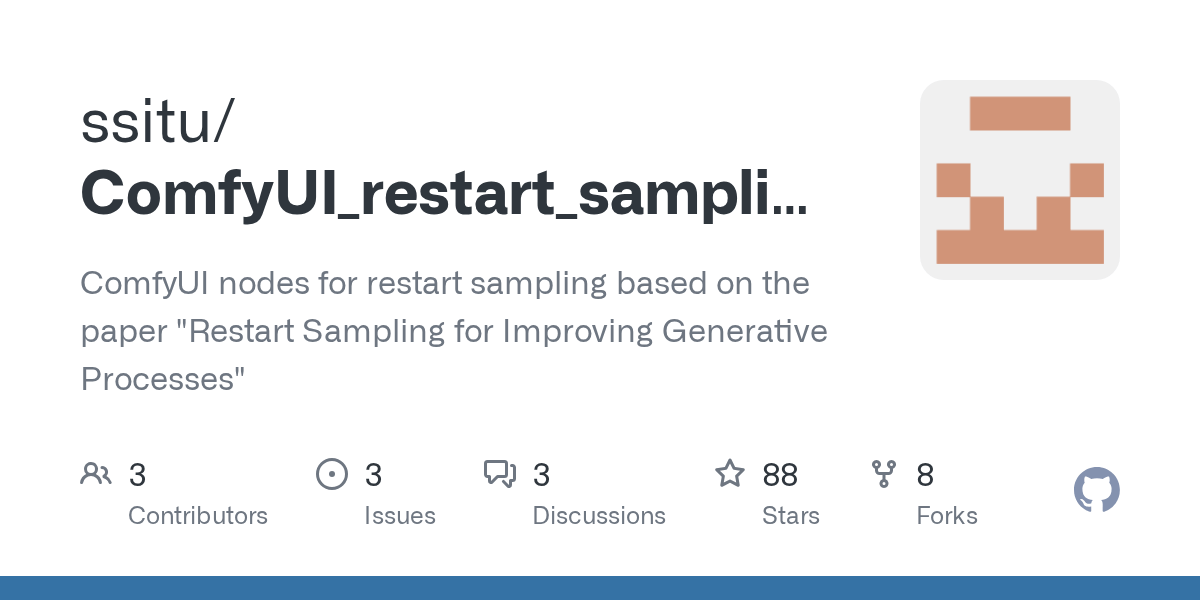 ssitu/
ComfyUI_restart_sampli...

ComfyUI nodes for restart sampling based on the paper "Restart Sampling for Improving Generative Processes"

3
Contributors

3
Issues

3
Discussions

88
Stars

8
Forks