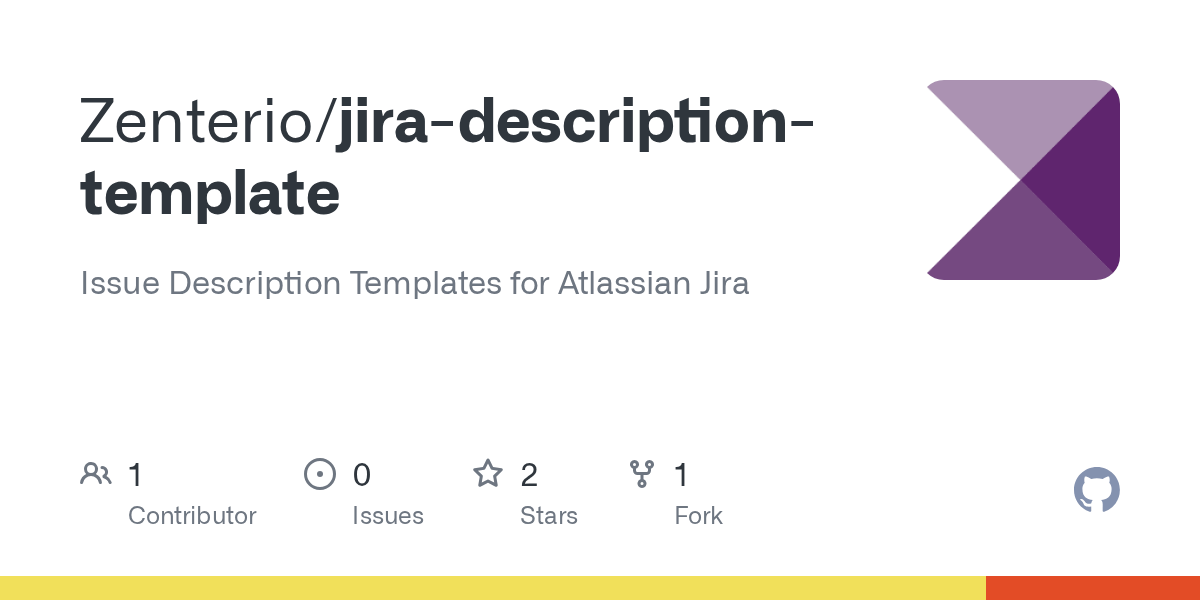 Zenterio/jira-description-template

Issue Description Templates for Atlassian Jira

1
Contributor

0
Issues

2
Stars

1
Fork