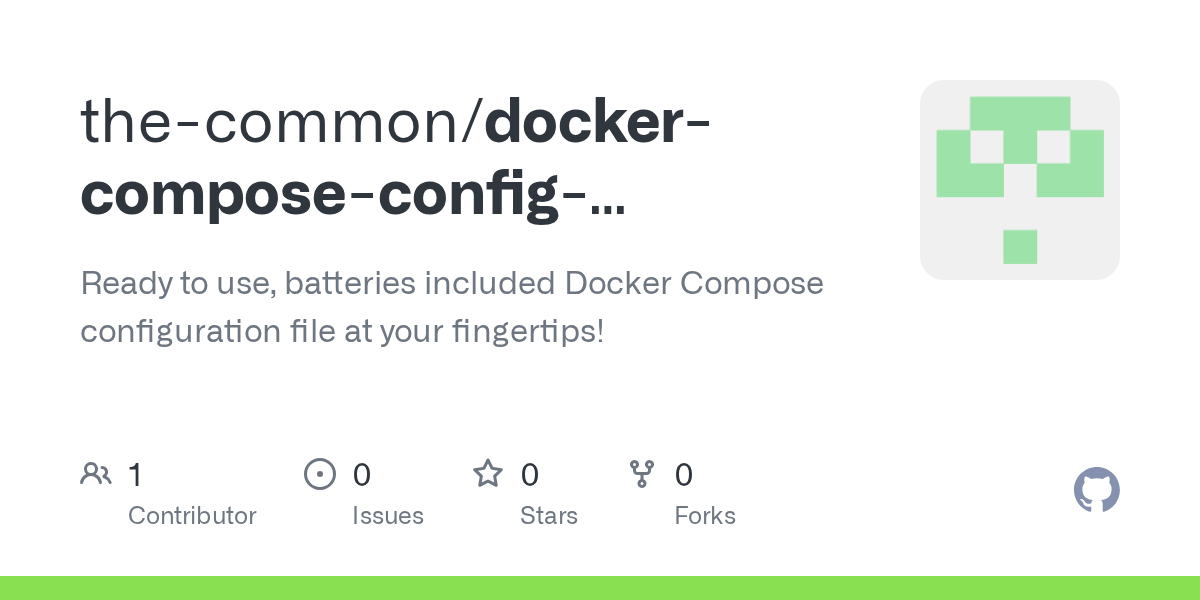 the-common/docker-compose-config-…

Ready to use, batteries included Docker Compose configuration file at your fingertips!

1
Contributor

0
Issues

0
Stars

0
Forks