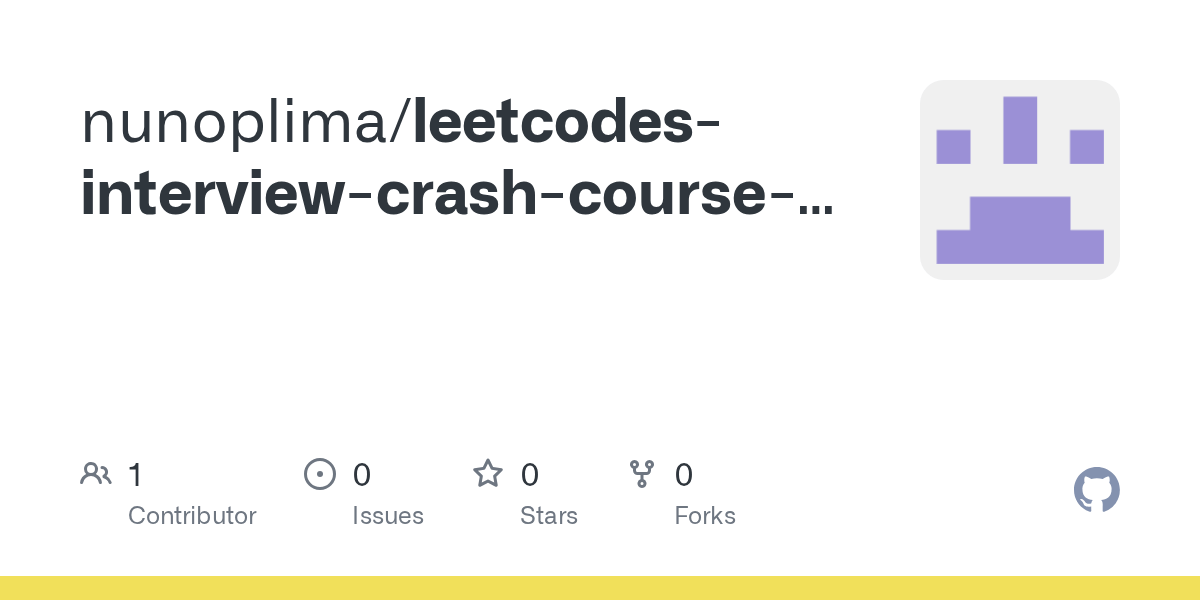 nunoplima/leetcodes-interview-crash-course-...

1
Contributor

0
Issues

0
Stars

0
Forks