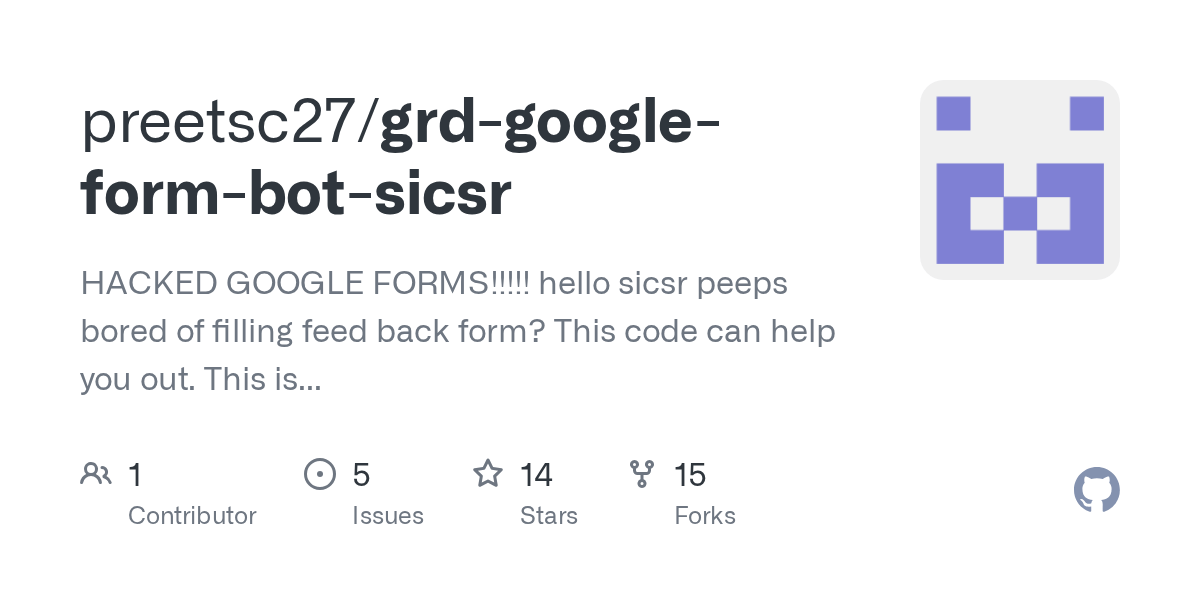 preetsc27/grd-google-form-bot-sicsr

HACKED GOOGLE FORMS!!!!! hello sicsr peeps bored of filling feed back form? This code can help you out. This is...

1
Contributor

5
Issues

14
Stars

15
Forks